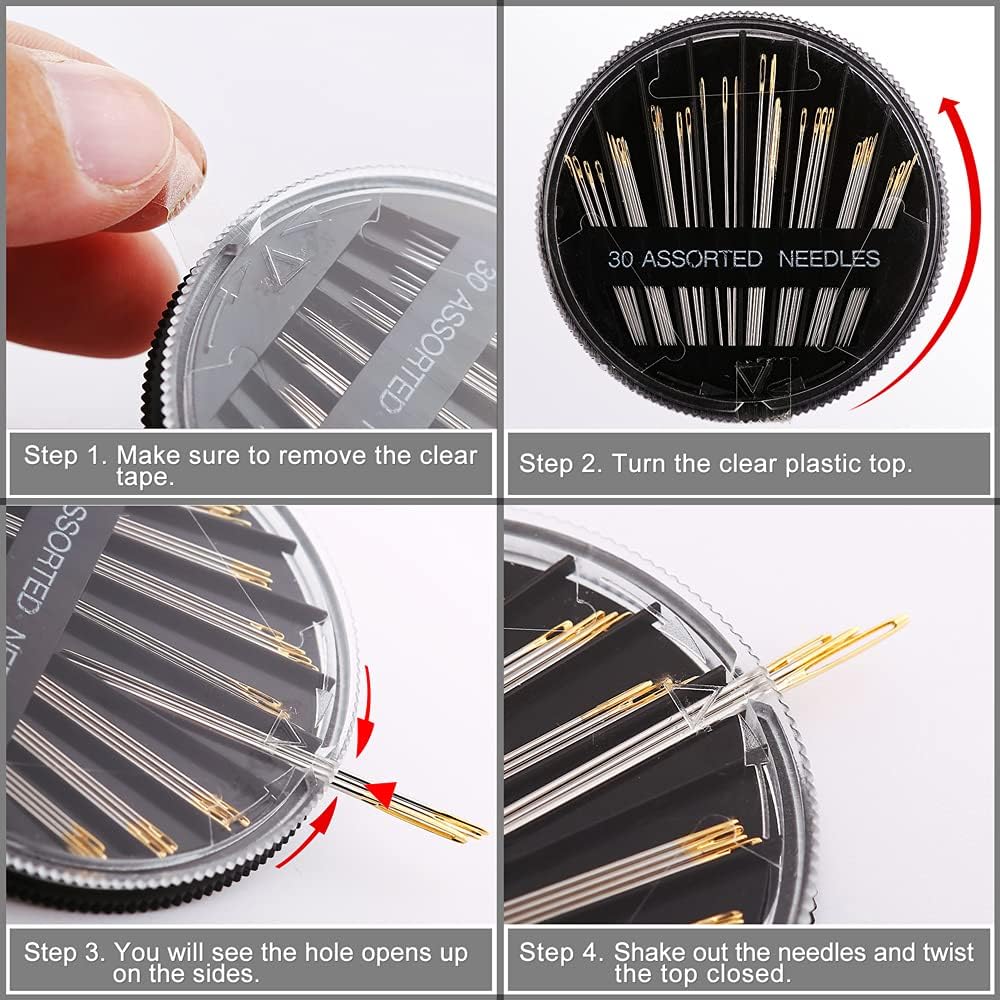 30 ASSORTED

Step 1. Make sure to remove the clear tape.

30 ASSORTED NEEDLES

Step 2. Turn the clear plastic top.

ASSORTED NE

Step 3. You will see the hole opens up on the sides.

Step 4. Shake out the needles and twist the top closed.