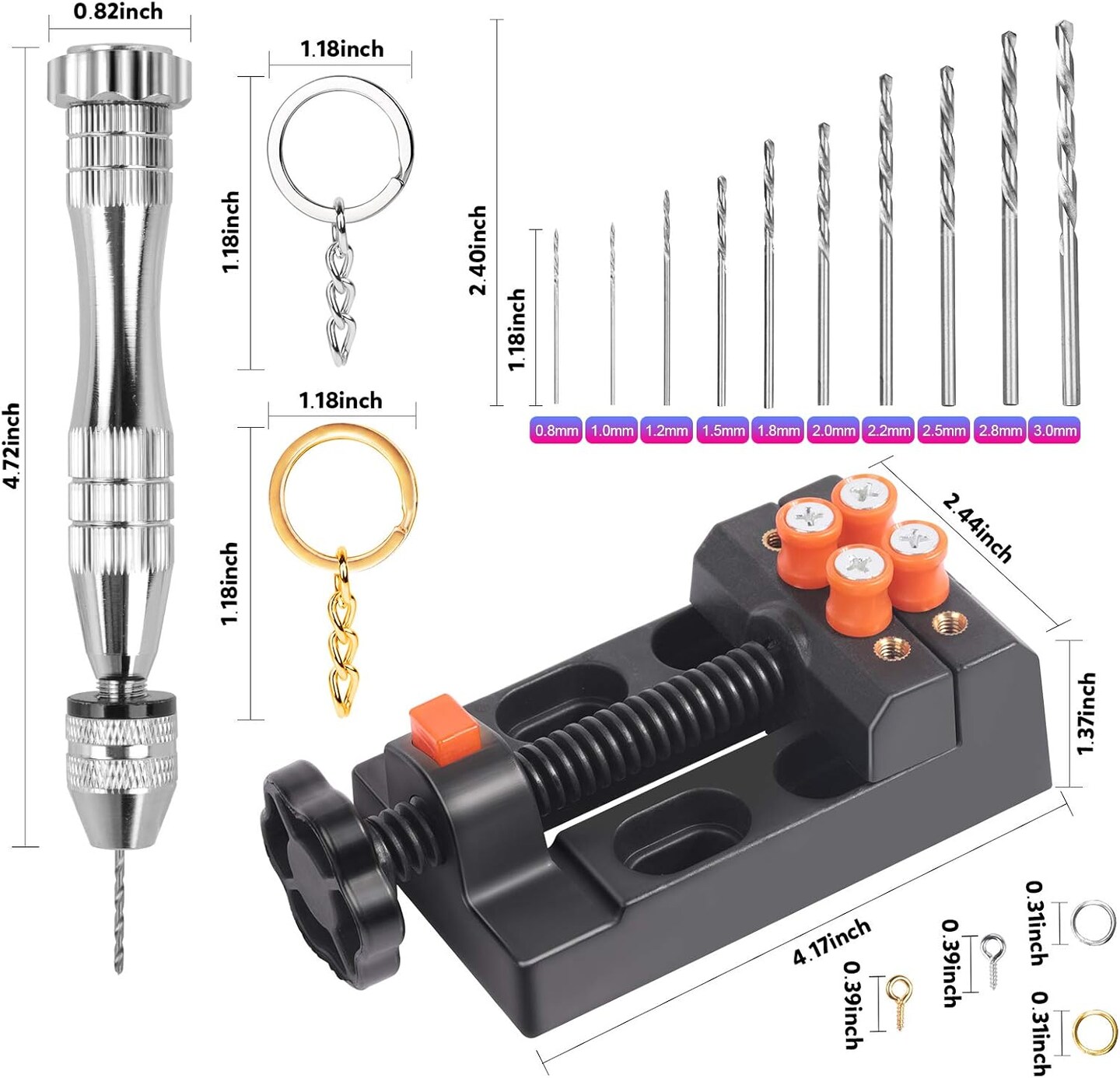 0.82inch

4.72inch

1.18inch

1.18inch

1.18inch

1.18inch

2.40inch

1.18inch

0.8mm 1.0mm 1.2mm 1.5mm 1.8mm 2.0mm 2.2mm 2.5mm 2.8mm 3.0mm

2.44inch

1.37inch

4.17inch

0.39inch

0.39inch

0.31inch

0.31inch