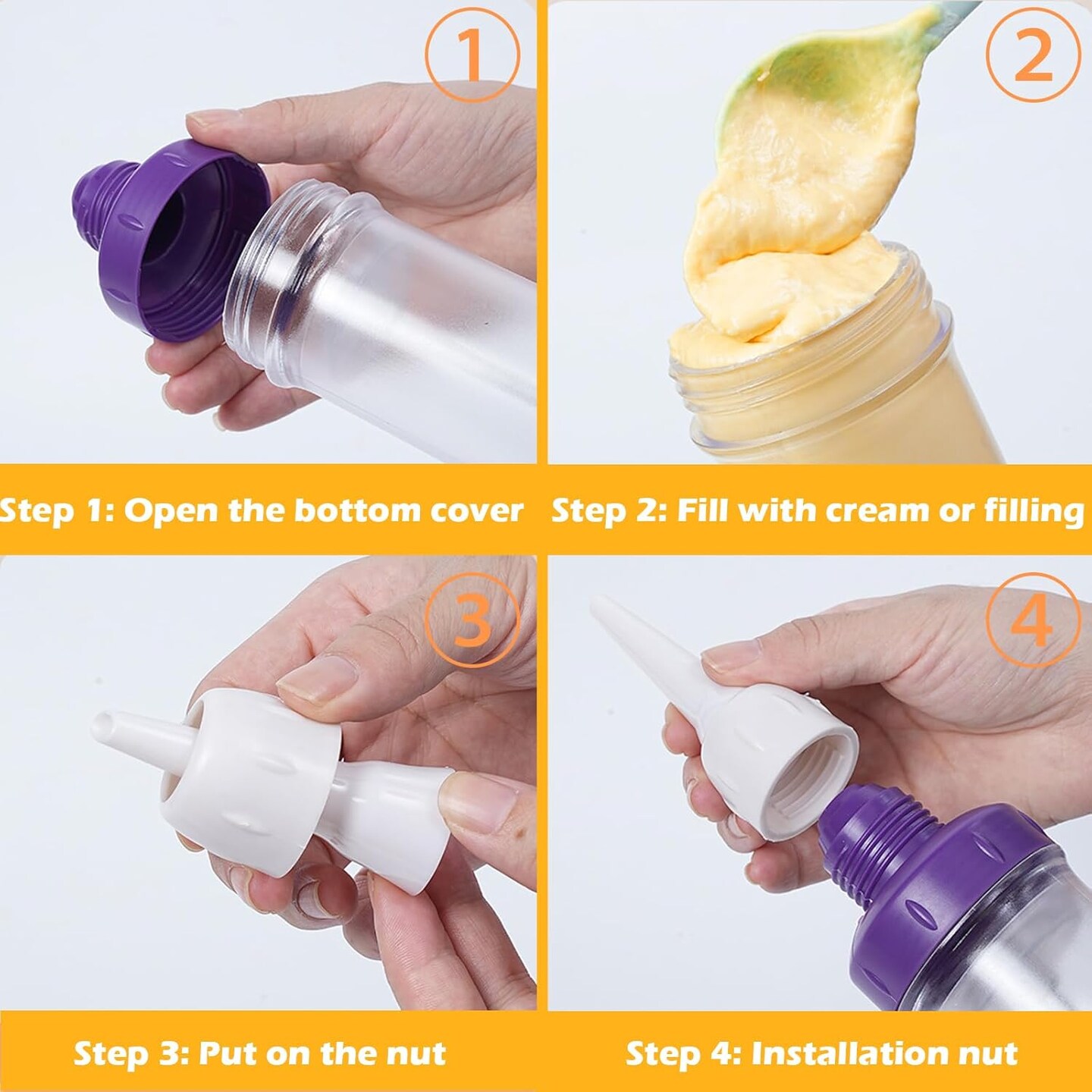 1

2

Step 1: Open the bottom cover

Step 2: Fill with cream or filling

3

4

Step 3: Put on the nut

Step 4: Installation nut