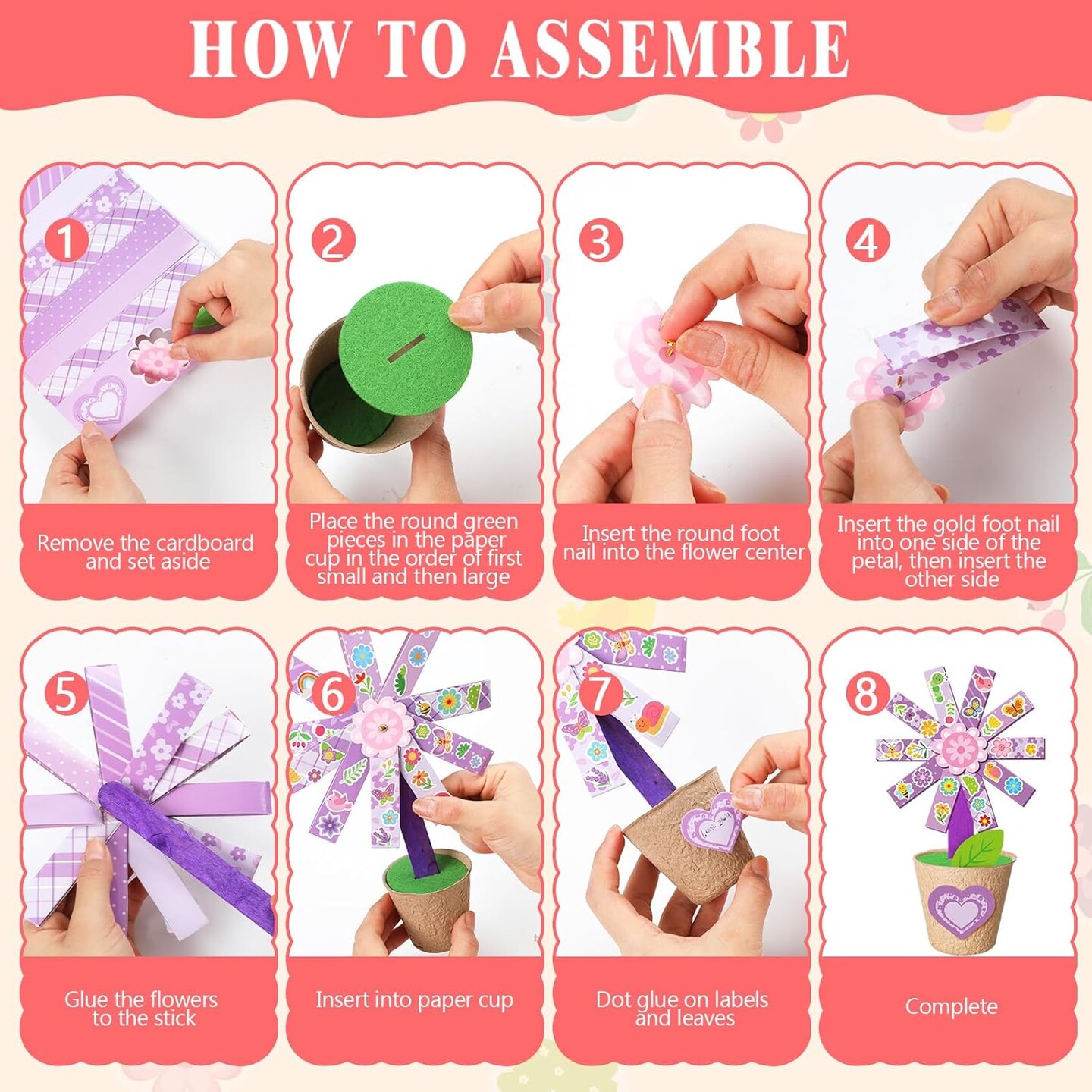 HOW TO ASSEMBLE

1

Remove the cardboard and set aside

2

Place the round green pieces in the paper cup in the order of first small and then large

3

Insert the round foot nail into the flower center

4

Insert the gold foot nail into one side of the petal, then insert the other side

5

Glue the flowers to the stick

6

Insert into paper cup

7

Dot glue on labels and leaves

8

Complete