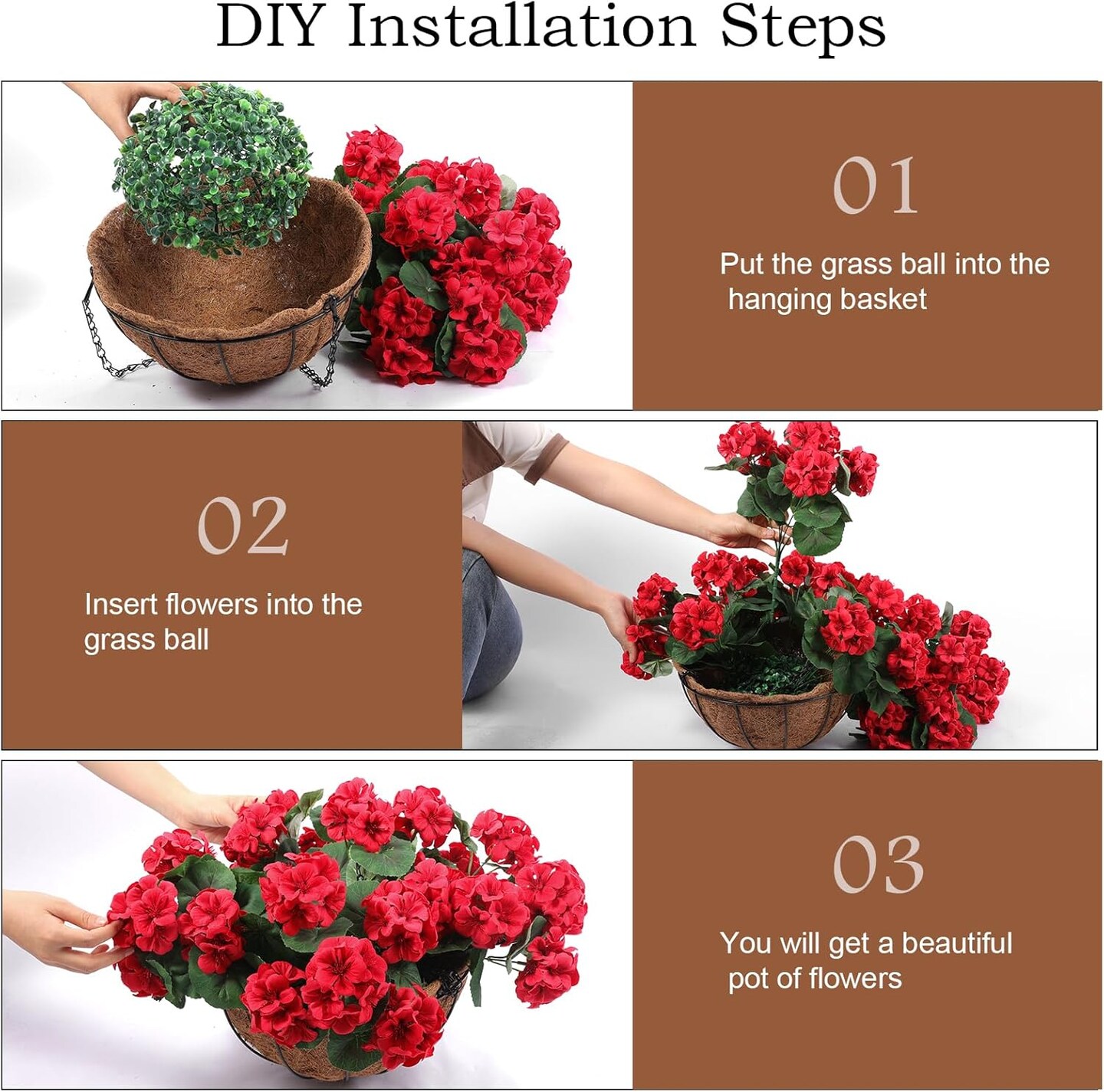 DIY Installation Steps

01

Put the grass ball into the hanging basket

02

Insert flowers into the grass ball

03

You will get a beautiful pot of flowers