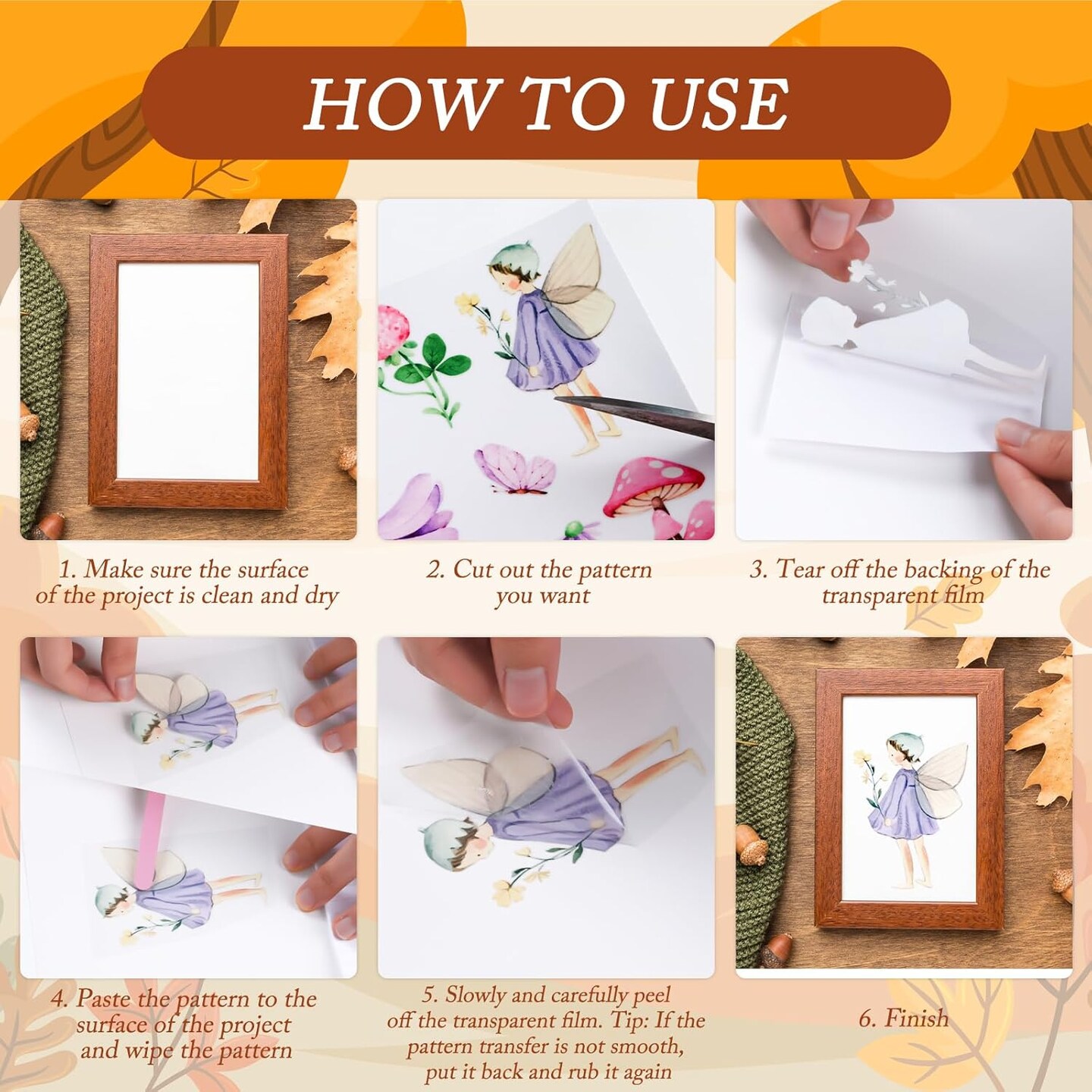 HOW TO USE

1. Make sure the surface of the project is clean and dry

2. Cut out the pattern you want

3. Tear off the backing of the transparent film

4. Paste the pattern to the surface of the project and wipe the pattern

5. Slowly and carefully peel off the transparent film. Tip: If the pattern transfer is not smooth, put it back and rub it again

6. Finish