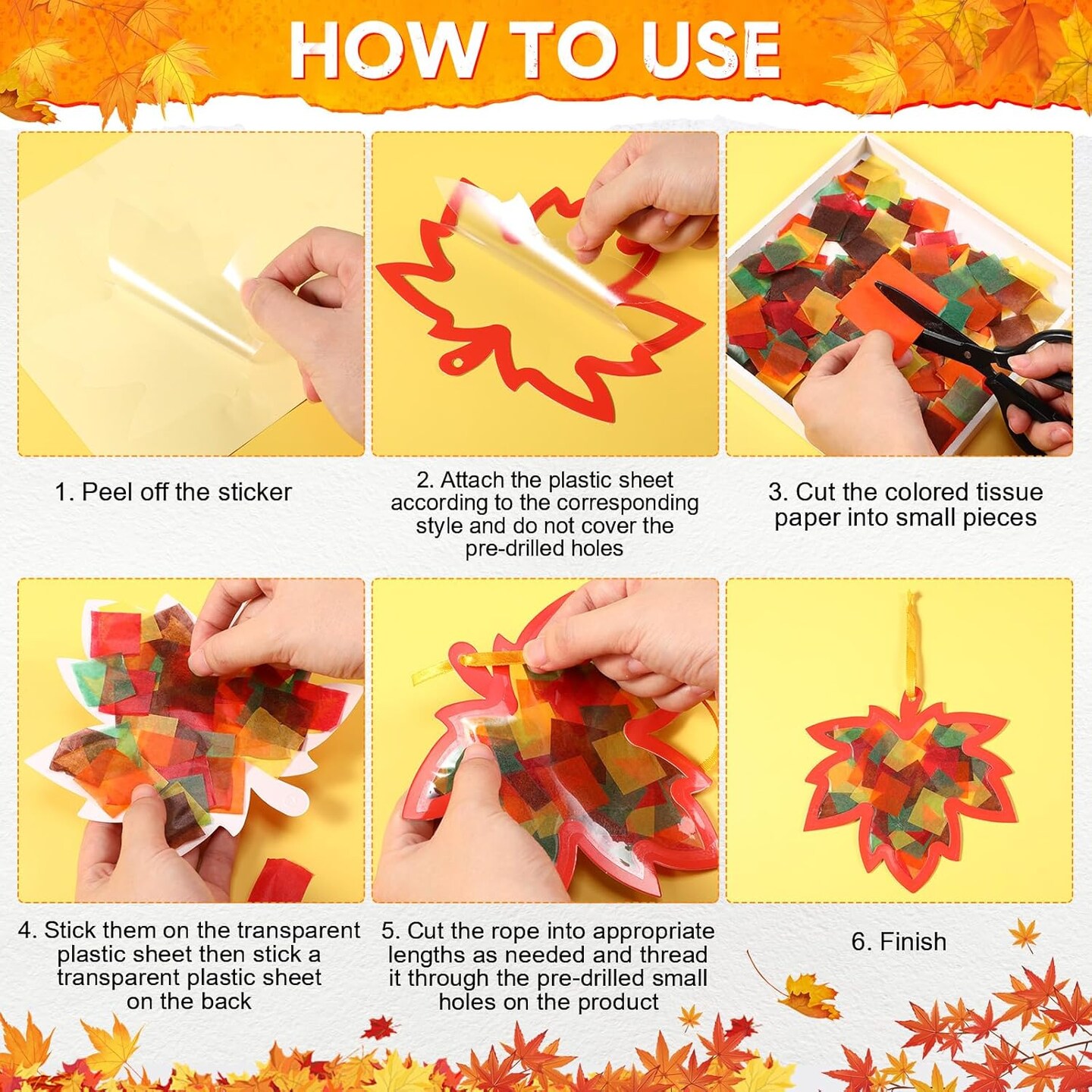 HOW TO USE

1. Peel off the sticker

2. Attach the plastic sheet according to the corresponding style and do not cover the pre-drilled holes

3. Cut the colored tissue paper into small pieces

4. Stick them on the transparent plastic sheet then stick a transparent plastic sheet on the back

5. Cut the rope into appropriate lengths as needed and thread it through the pre-drilled small holes on the product

6. Finish