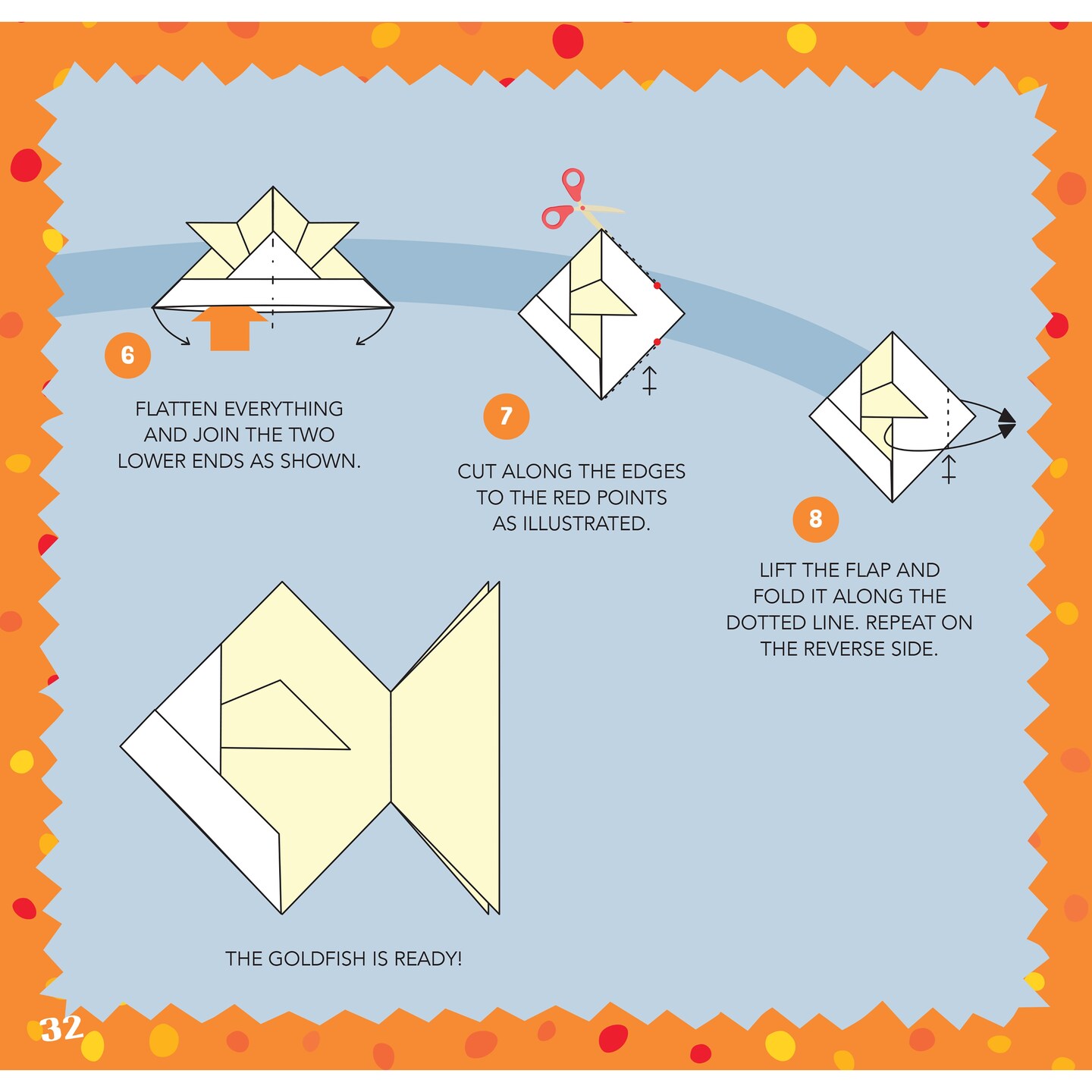 6

FLATTEN EVERYTHING AND JOIN THE TWO LOWER ENDS AS SHOWN.

7

CUT ALONG THE EDGES TO THE RED POINTS AS ILLUSTRATED.

8

LIFT THE FLAP AND FOLD IT ALONG THE DOTTED LINE. REPEAT ON THE REVERSE SIDE.

THE GOLDFISH IS READY!

32