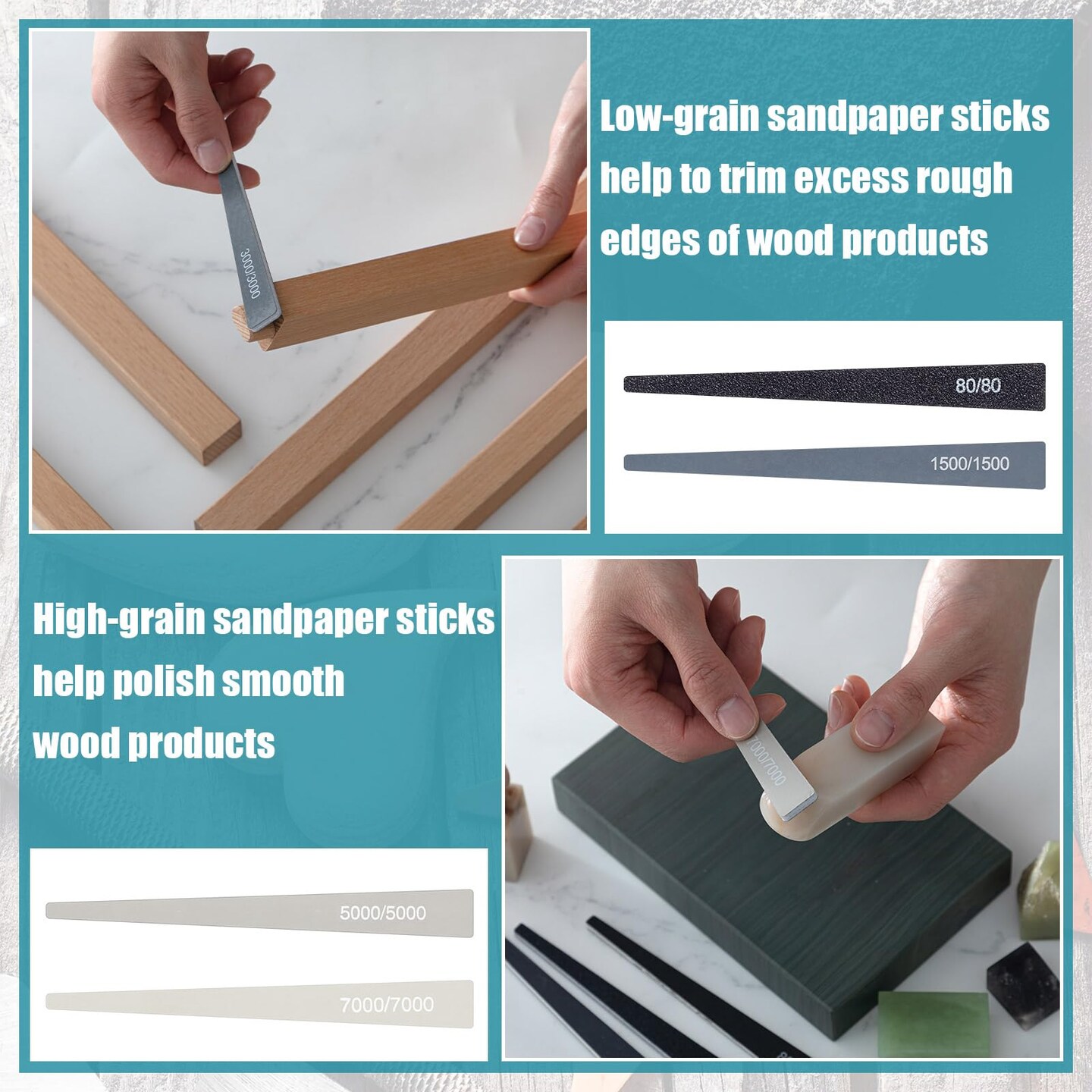 3000/3000

Low-grain sandpaper sticks help to trim excess rough edges of wood products

80/80

1500/1500

High-grain sandpaper sticks help polish smooth wood products

7000/7000

5000/5000

7000/7000