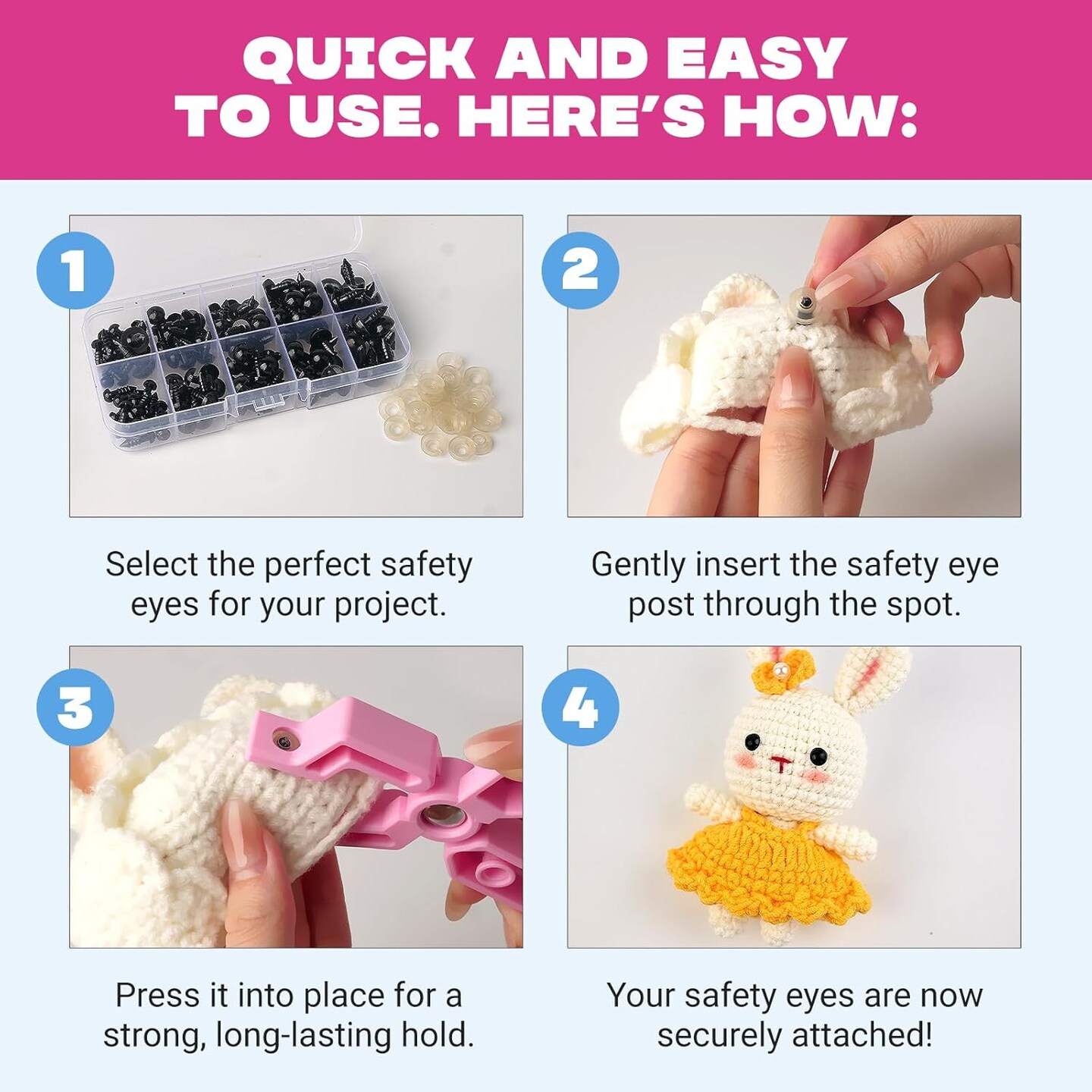 QUICK AND EASY TO USE. HERE'S HOW:

1

Select the perfect safety eyes for your project.

2

Gently insert the safety eye post through the spot.

3

Press it into place for a strong, long-lasting hold.

4

Your safety eyes are now securely attached!