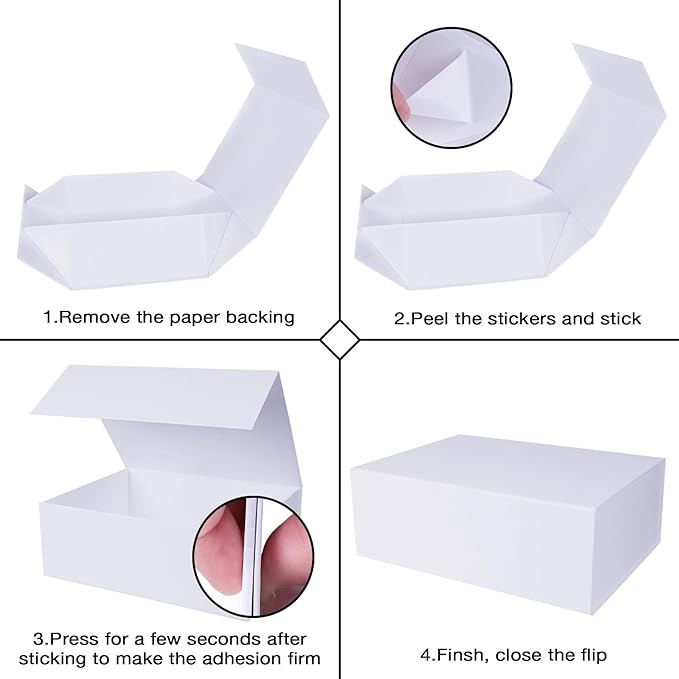 1.Remove the paper backing

2.Peel the stickers and stick

3.Press for a few seconds after sticking to make the adhesion firm

4.Finsh, close the flip