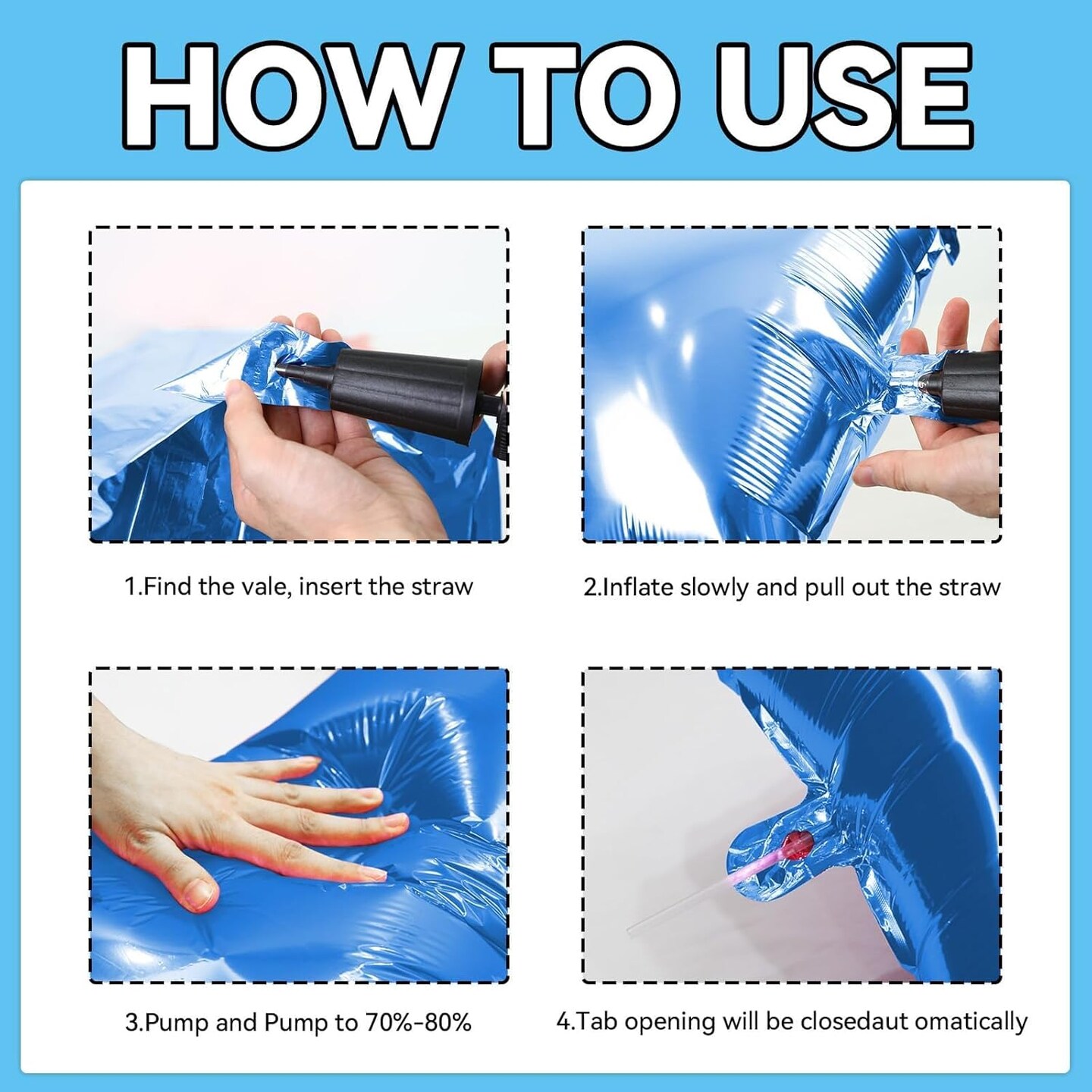 HOW TO USE

1.Find the vale, insert the straw

2.Inflate slowly and pull out the straw

3.Pump and Pump to 70%-80%

4.Tab opening will be closedaut omatically