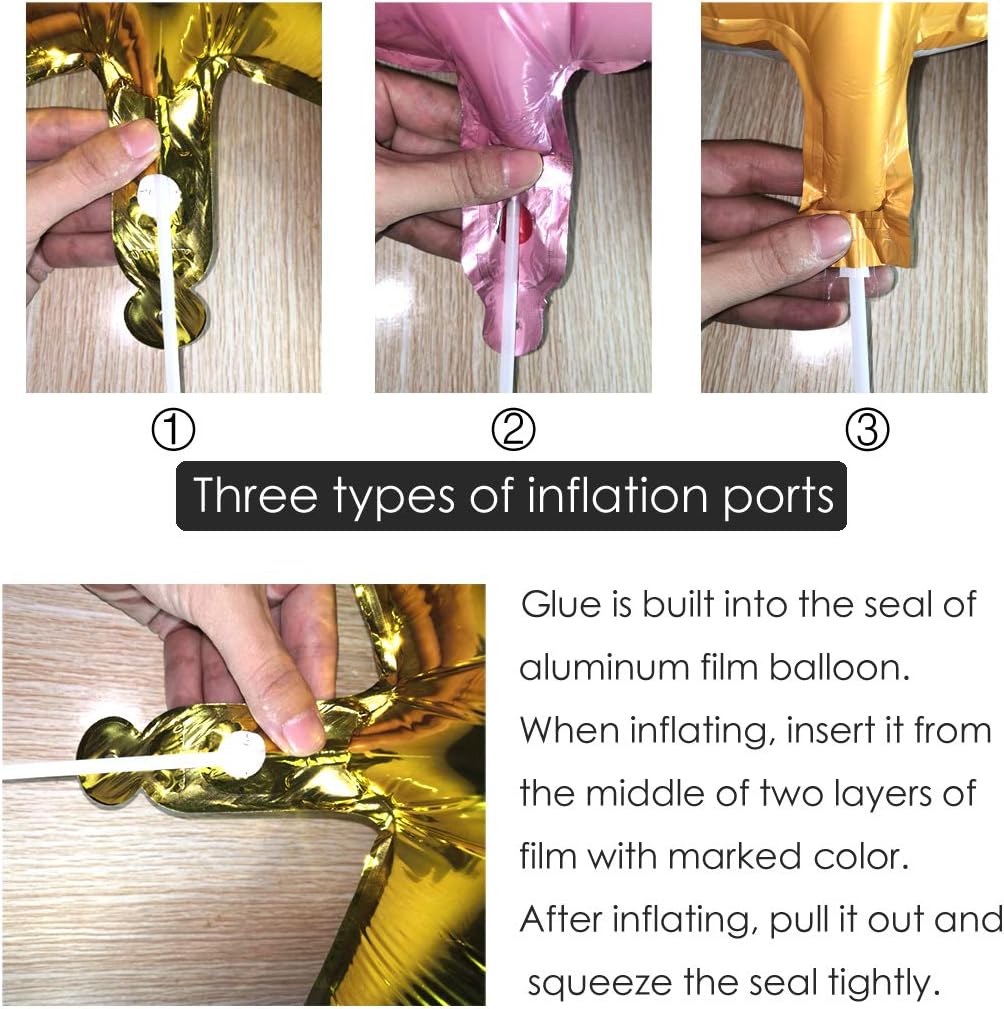 ①

②

③

Three types of inflation ports

Glue is built into the seal of aluminum film balloon. When inflating, insert it from the middle of two layers of film with marked color. After inflating, pull it out and squeeze the seal tightly.