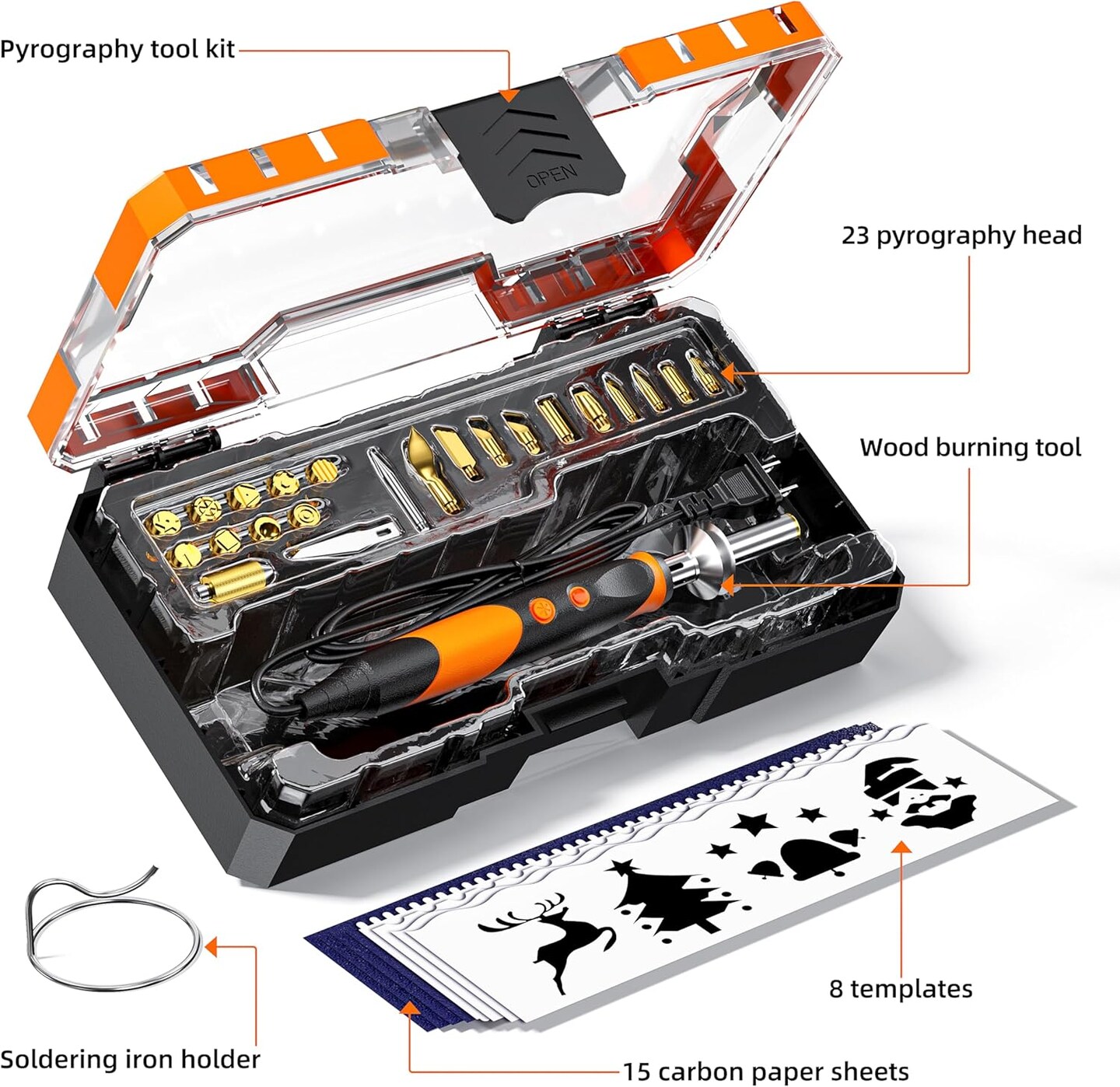 Pyrography tool kit

OPEN

23 pyrography head

Wood burning tool

8 templates

Soldering iron holder

15 carbon paper sheets