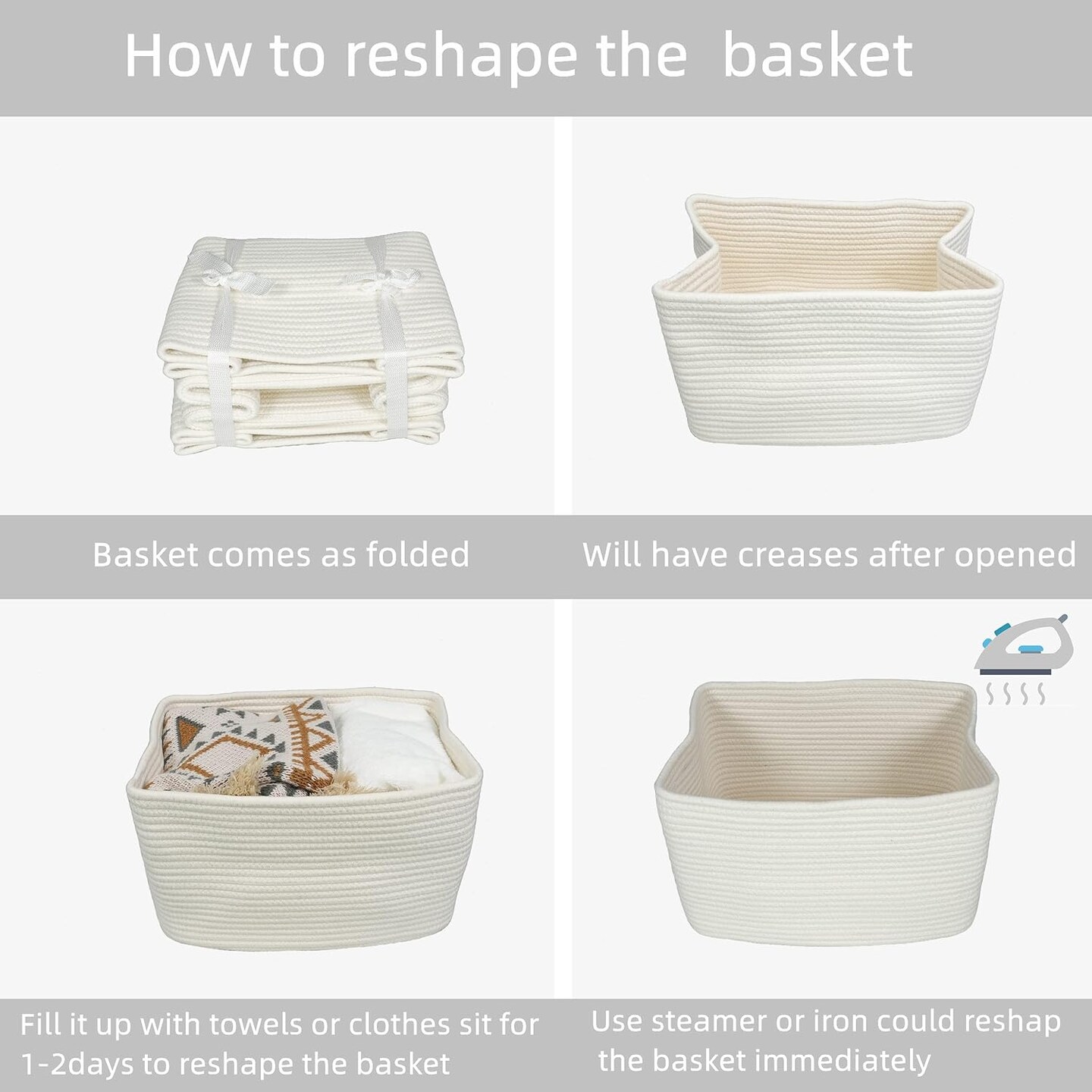 How to reshape the basket

Basket comes as folded

Will have creases after opened

Fill it up with towels or clothes sit for 1-2days to reshape the basket

Use steamer or iron could reshap the basket immediately