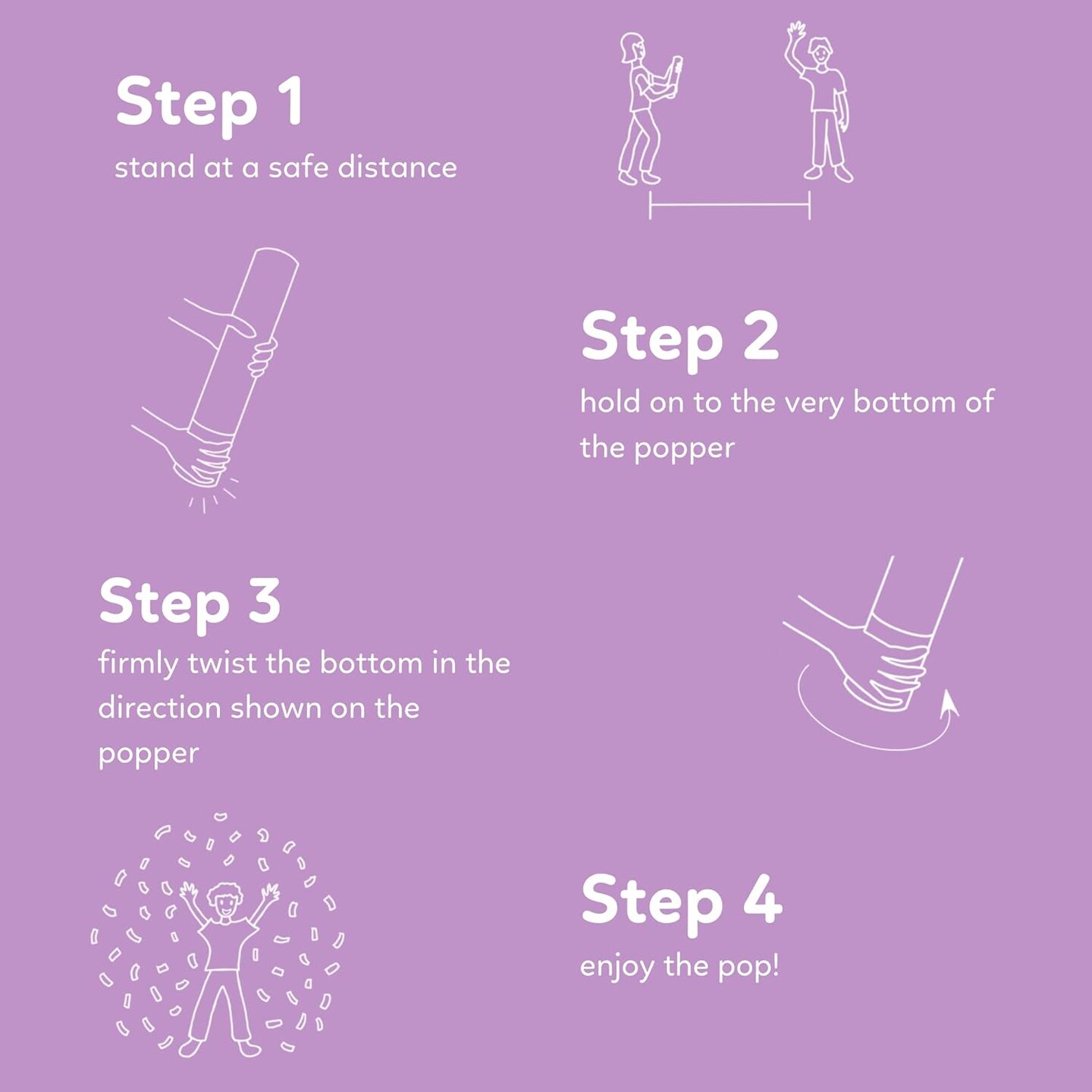 Step 1
stand at a safe distance

Step 2
hold on to the very bottom of the popper

Step 3
firmly twist the bottom in the direction shown on the popper

Step 4
enjoy the pop!