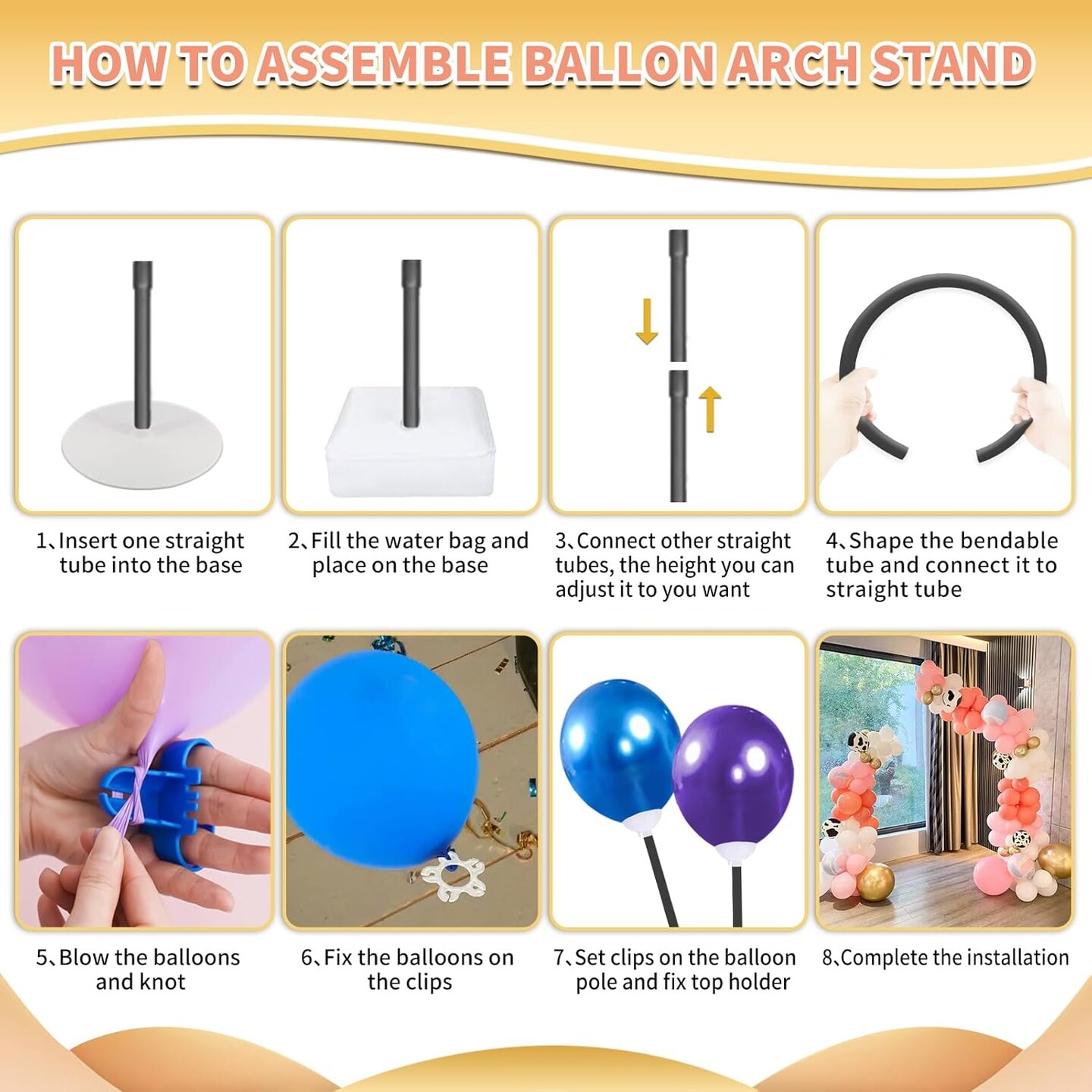 HOW TO ASSEMBLE BALLON ARCH STAND

1、Insert one straight tube into the base

2、Fill the water bag and place on the base

3、Connect other straight tubes, the height you can adjust it to you want

4、Shape the bendable tube and connect it to straight tube

5、Blow the balloons and knot

6、Fix the balloons on the clips

7、Set clips on the balloon pole and fix top holder

8、Complete the installation