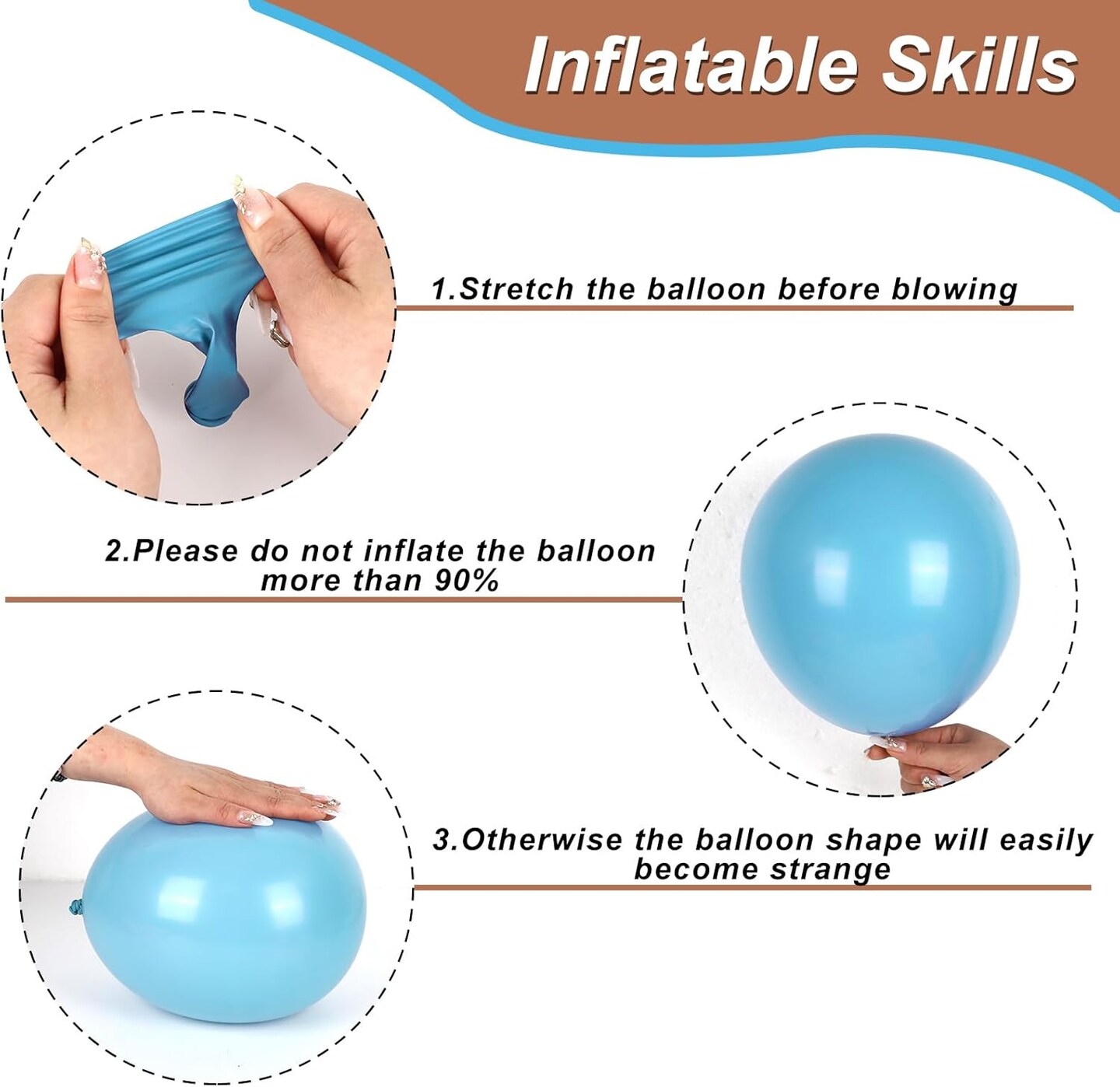 Inflatable Skills

1.Stretch the balloon before blowing

2.Please do not inflate the balloon more than 90%

3.Otherwise the balloon shape will easily become strange