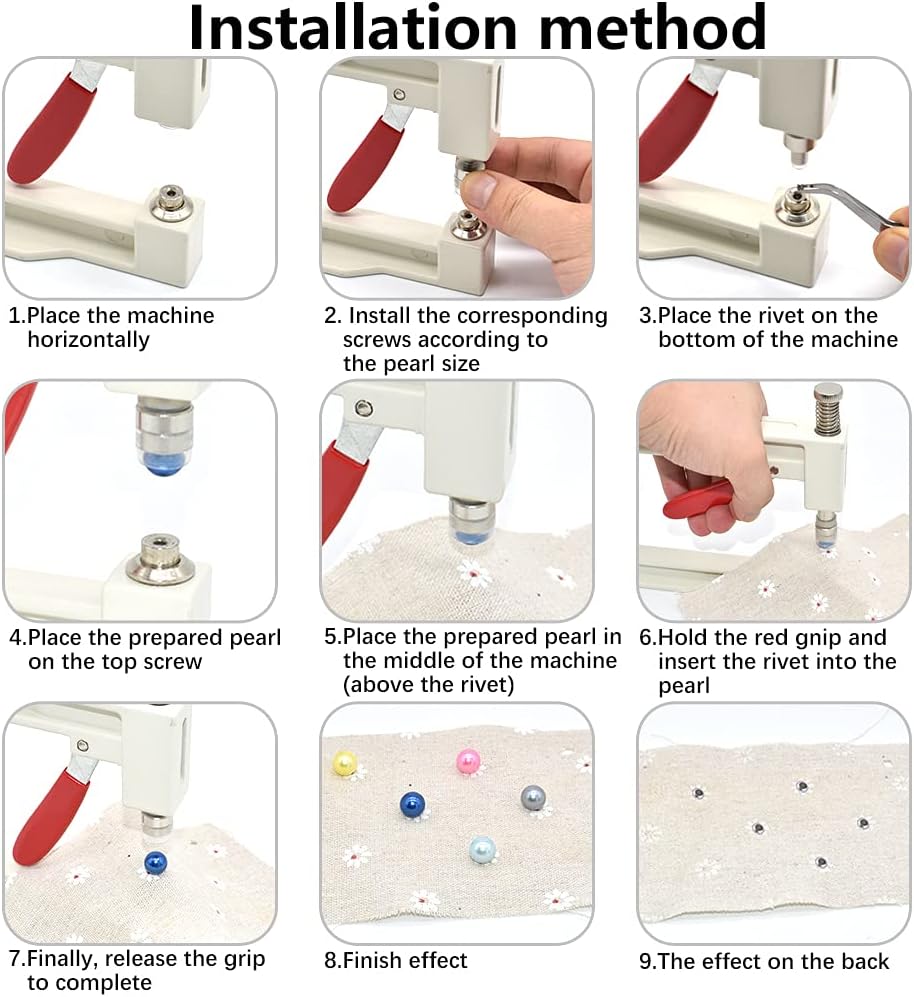 Installation method

1.Place the machine horizontally

2. Install the corresponding screws according to the pearl size

3.Place the rivet on the bottom of the machine

4.Place the prepared pearl on the top screw

5.Place the prepared pearl in the middle of the machine (above the rivet)

6.Hold the red gnip and insert the rivet into the pearl

7.Finally, release the grip to complete

8.Finish effect

9.The effect on the back