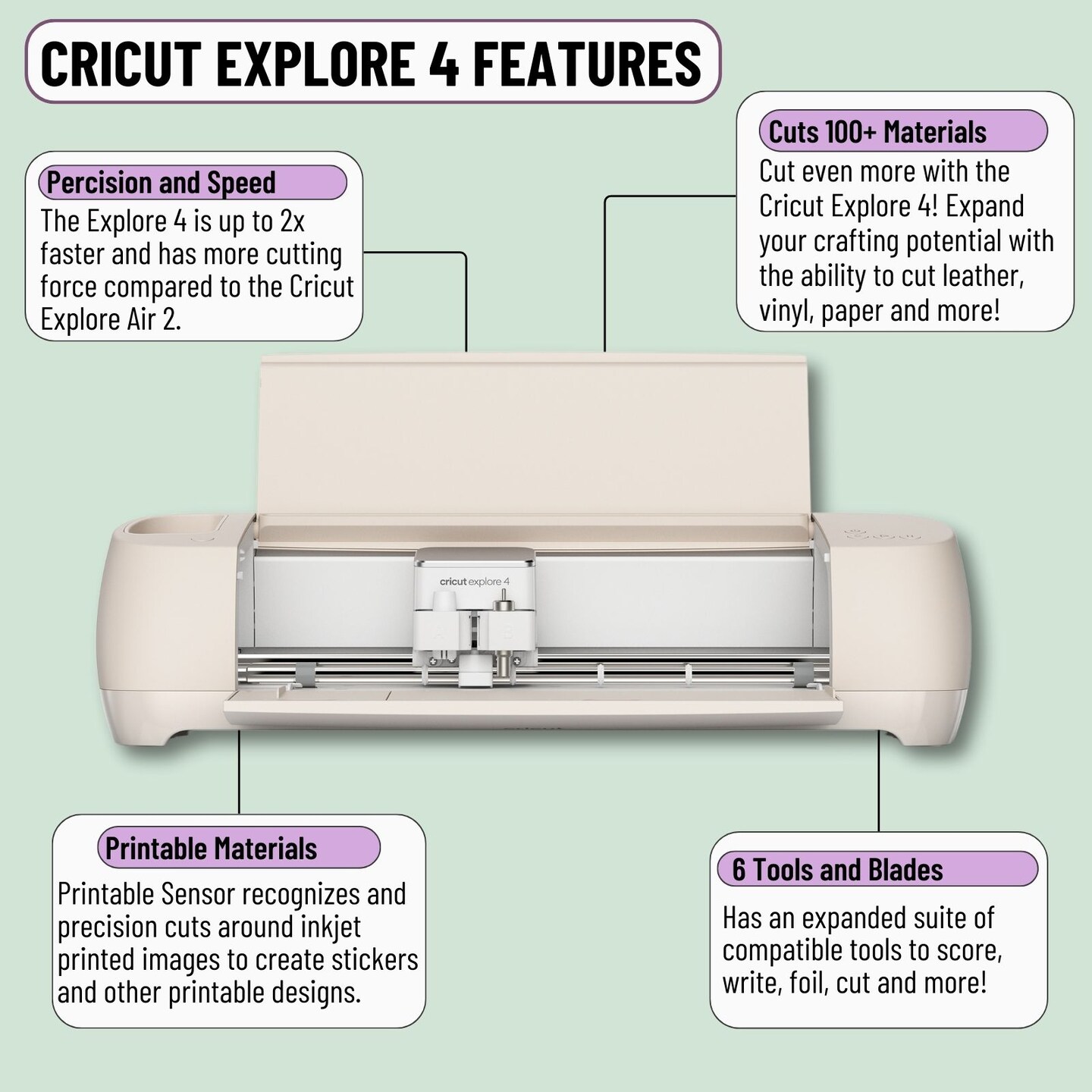 CRICUT EXPLORE 4 FEATURES

Percision and Speed
The Explore 4 is up to 2x faster and has more cutting force compared to the Cricut Explore Air 2.

Cuts 100+ Materials
Cut even more with the Cricut Explore 4! Expand your crafting potential with the ability to cut leather, vinyl, paper and more!

cricut explore 4

Printable Materials
Printable Sensor recognizes and precision cuts around inkjet printed images to create stickers and other printable designs.

6 Tools and Blades
Has an expanded suite of compatible tools to score, write, foil, cut and more!