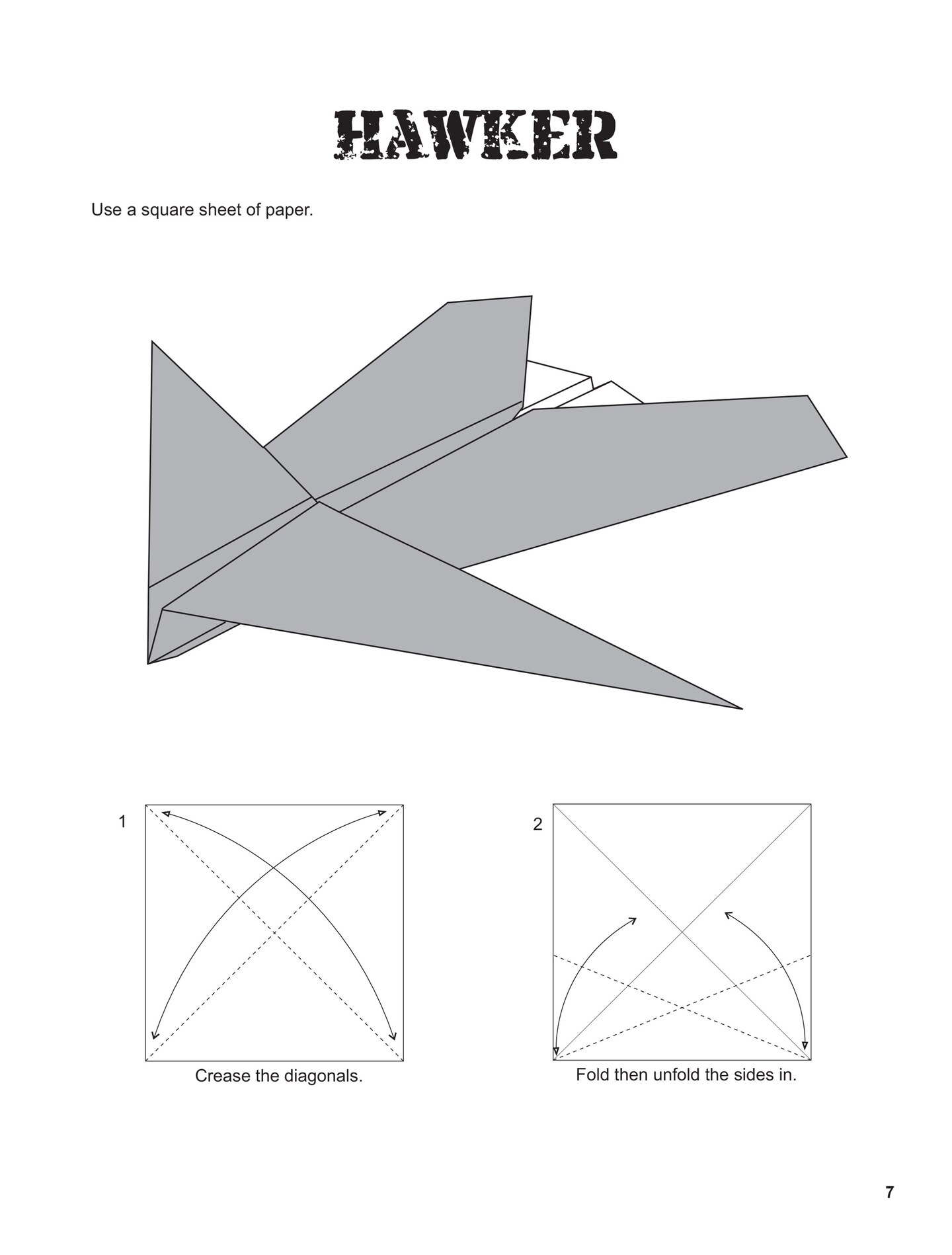 HAWKER

Use a square sheet of paper.

1

Crease the diagonals.

2

Fold then unfold the sides in.

7