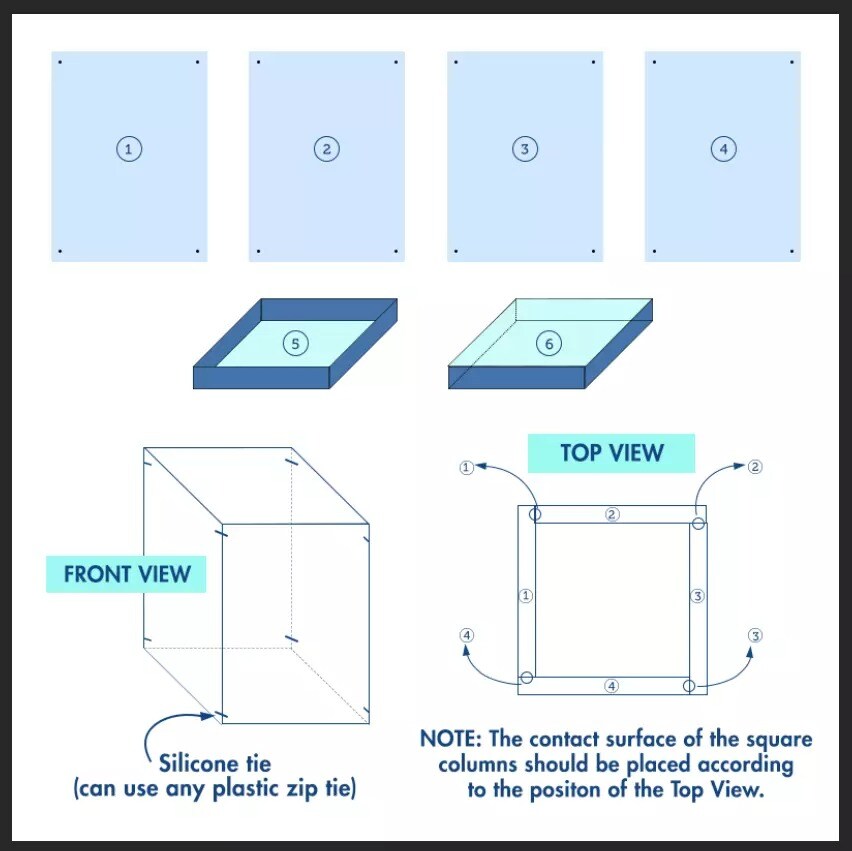 1

2

3

4

5

6

FRONT VIEW

Silicone tie
(can use any plastic zip tie)

TOP VIEW

1

2

2

1

3

4

3

4

NOTE: The contact surface of the square columns should be placed according to the positon of the Top View.