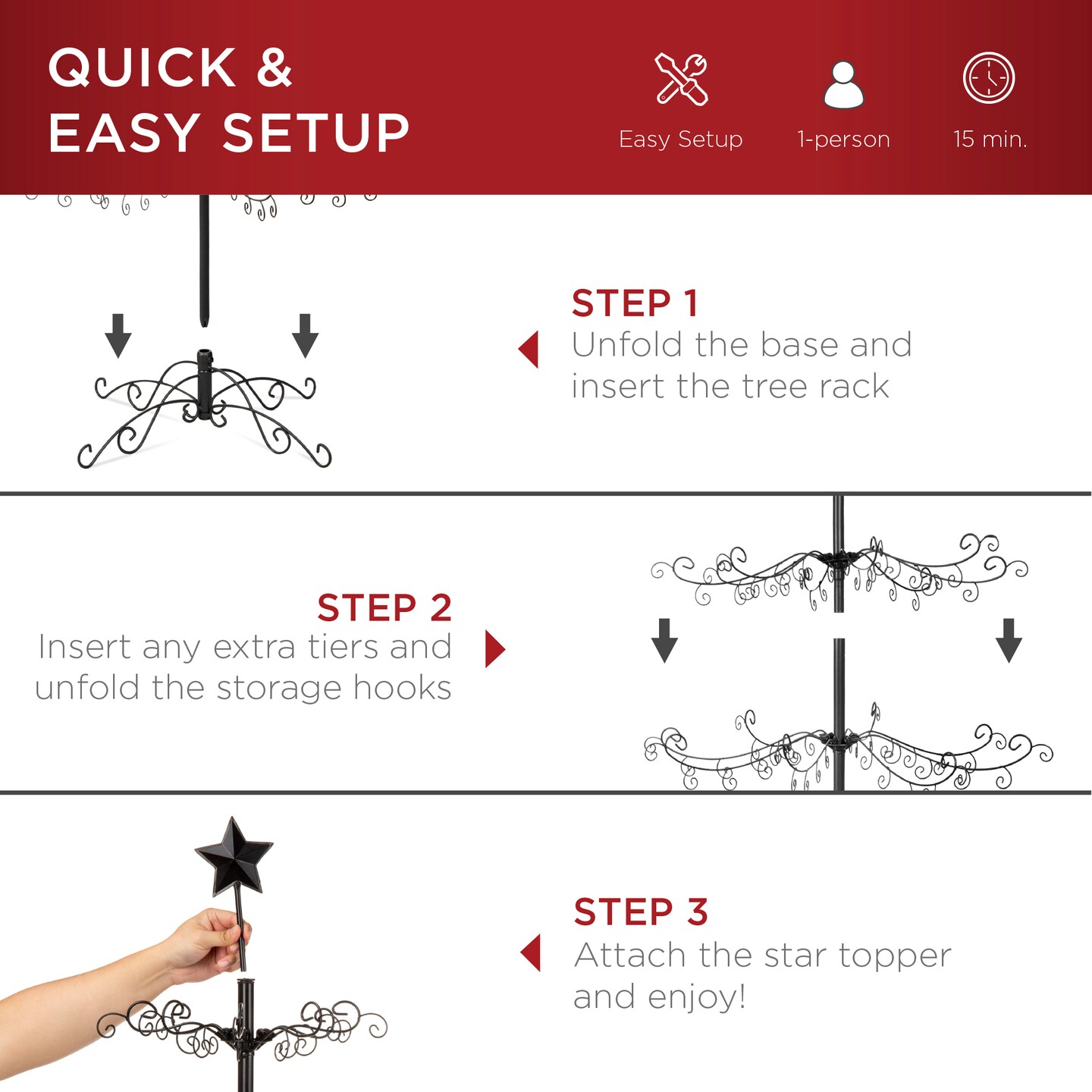 QUICK & EASY SETUP

Easy Setup

1-person

15 min.

STEP 1
Unfold the base and insert the tree rack

STEP 2
Insert any extra tiers and unfold the storage hooks

STEP 3
Attach the star topper and enjoy!