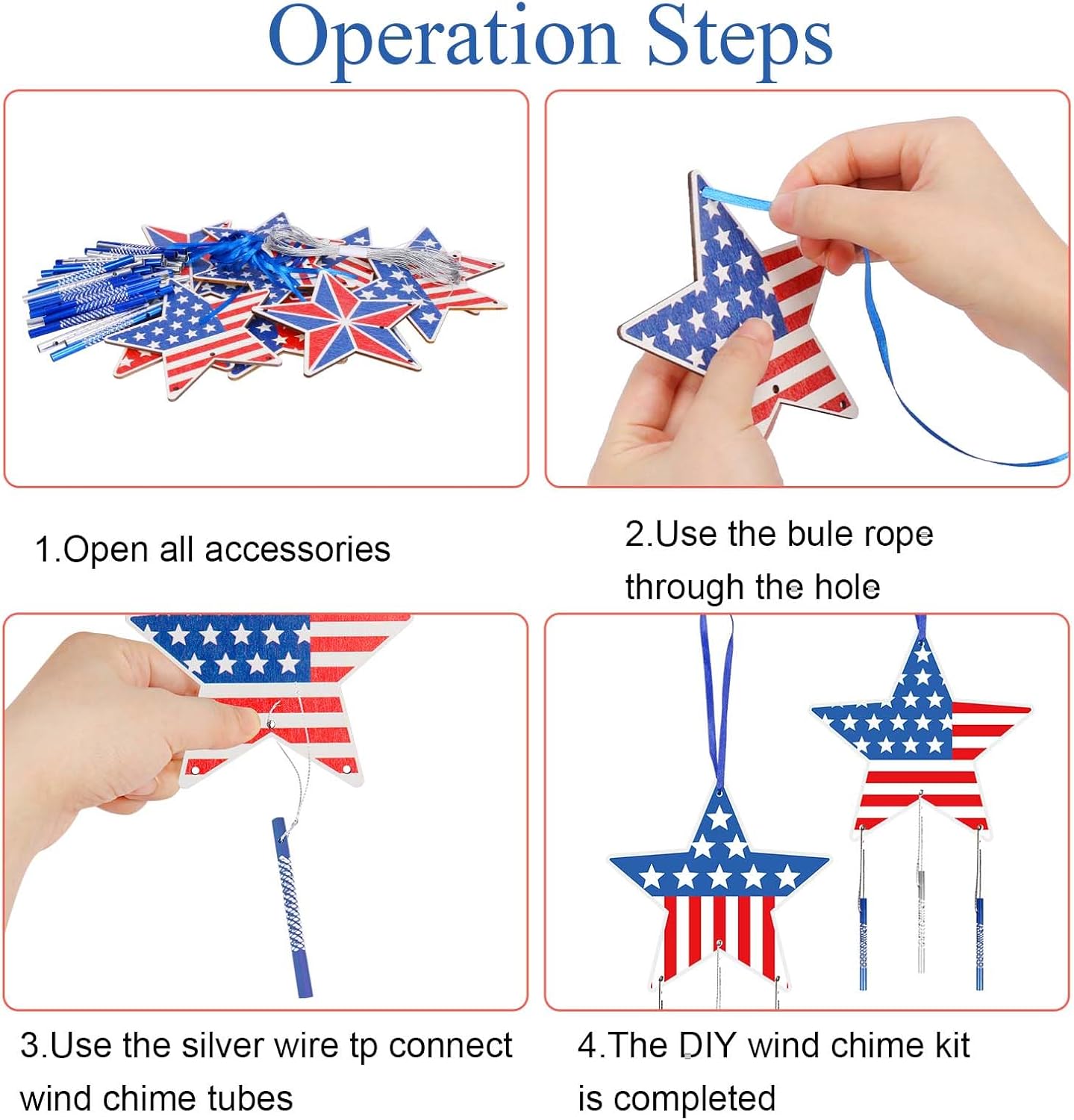 Operation Steps

1.Open all accessories

2.Use the bule rope through the hole

3.Use the silver wire tp connect wind chime tubes

4.The DIY wind chime kit is completed