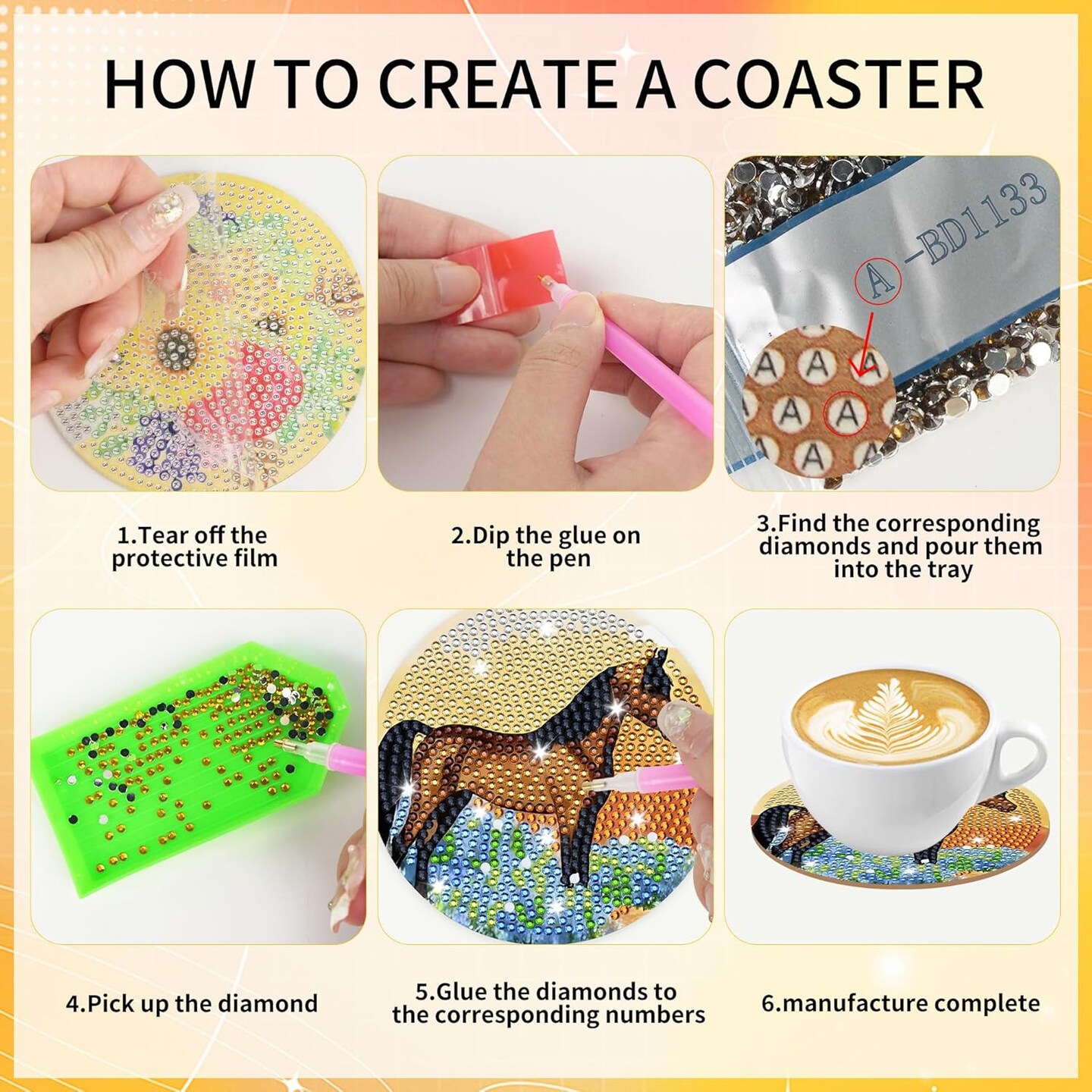 HOW TO CREATE A COASTER

A -BD1133

A A A
A A
A

1.Tear off the protective film

2.Dip the glue on the pen

3.Find the corresponding diamonds and pour them into the tray

4.Pick up the diamond

5.Glue the diamonds to the corresponding numbers

6.manufacture complete