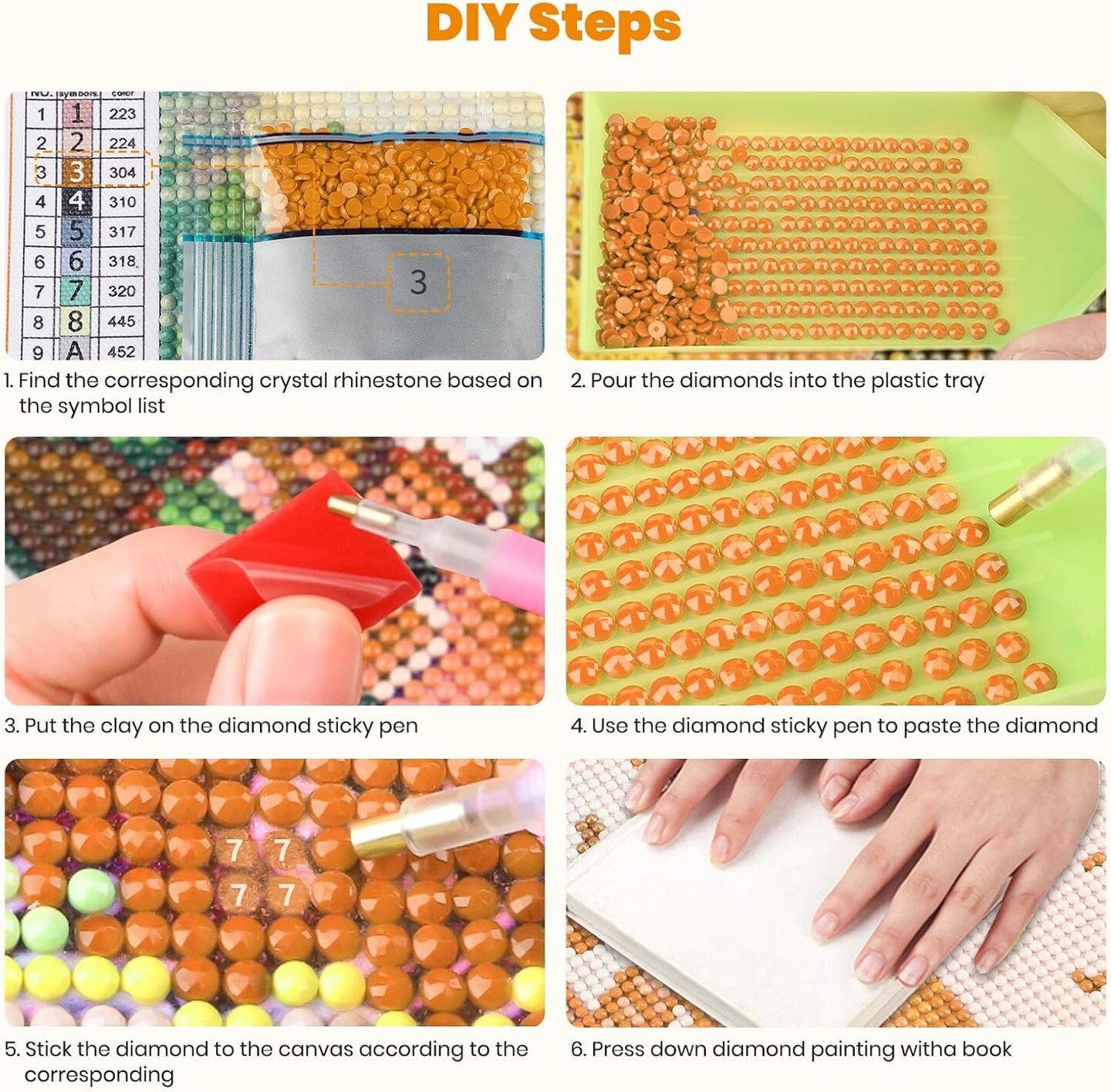 DIY Steps

| NO. | symbols | color |
|---|---|---|
| 1 | 1 | 223 |
| 2 | 2 | 224 |
| 3 | 3 | 304 |
| 4 | 4 | 310 |
| 5 | 5 | 317 |
| 6 | 6 | 318 |
| 7 | 7 | 320 |
| 8 | 8 | 445 |
| 9 | A | 452 |

3

1. Find the corresponding crystal rhinestone based on the symbol list

2. Pour the diamonds into the plastic tray

3. Put the clay on the diamond sticky pen

4. Use the diamond sticky pen to paste the diamond

7 7
7 7

5. Stick the diamond to the canvas according to the corresponding

6. Press down diamond painting witha book