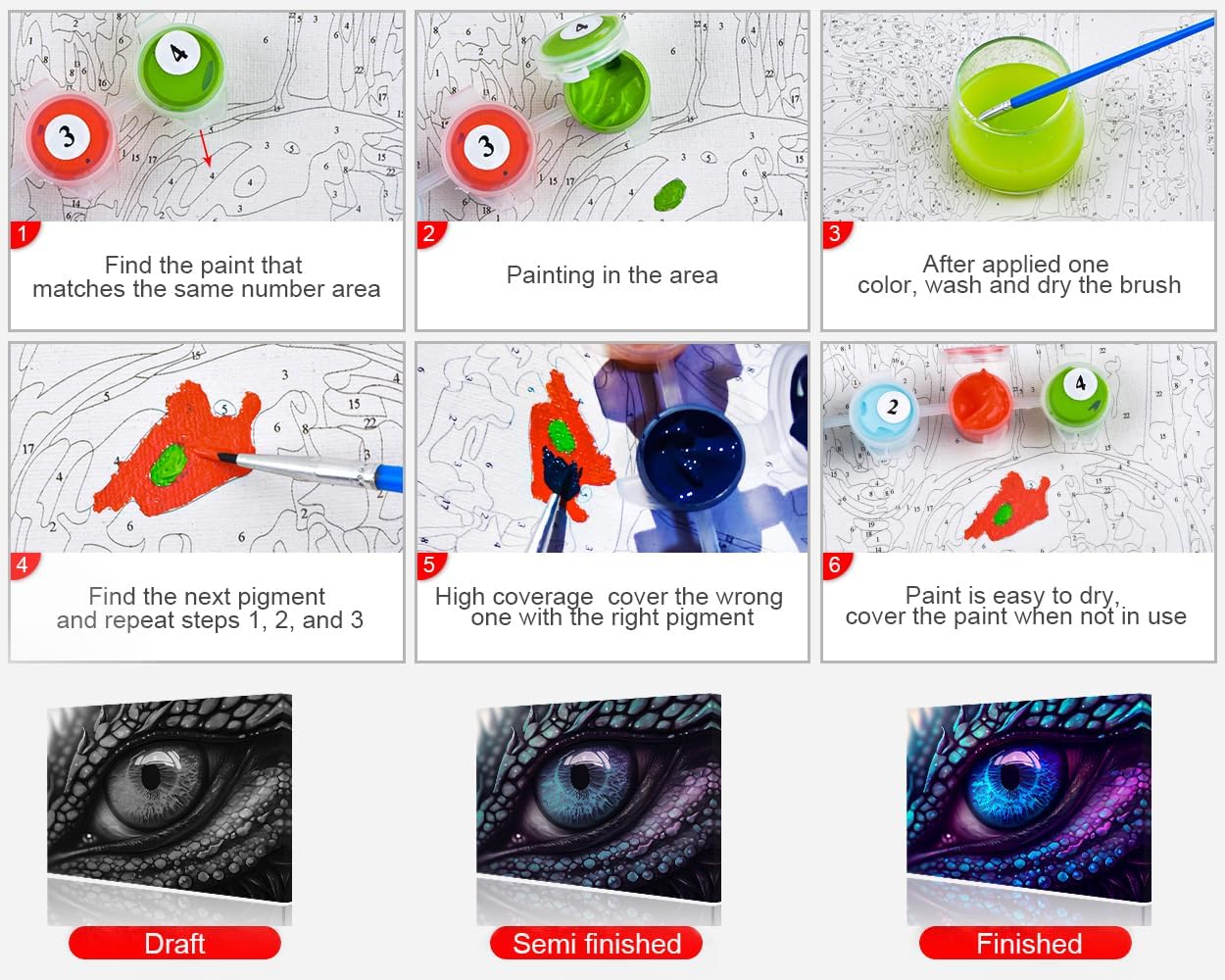 1
Find the paint that matches the same number area

2
Painting in the area

3
After applied one color, wash and dry the brush

4
Find the next pigment and repeat steps 1, 2, and 3

5
High coverage cover the wrong one with the right pigment

6
Paint is easy to dry, cover the paint when not in use

Draft

Semi finished

Finished