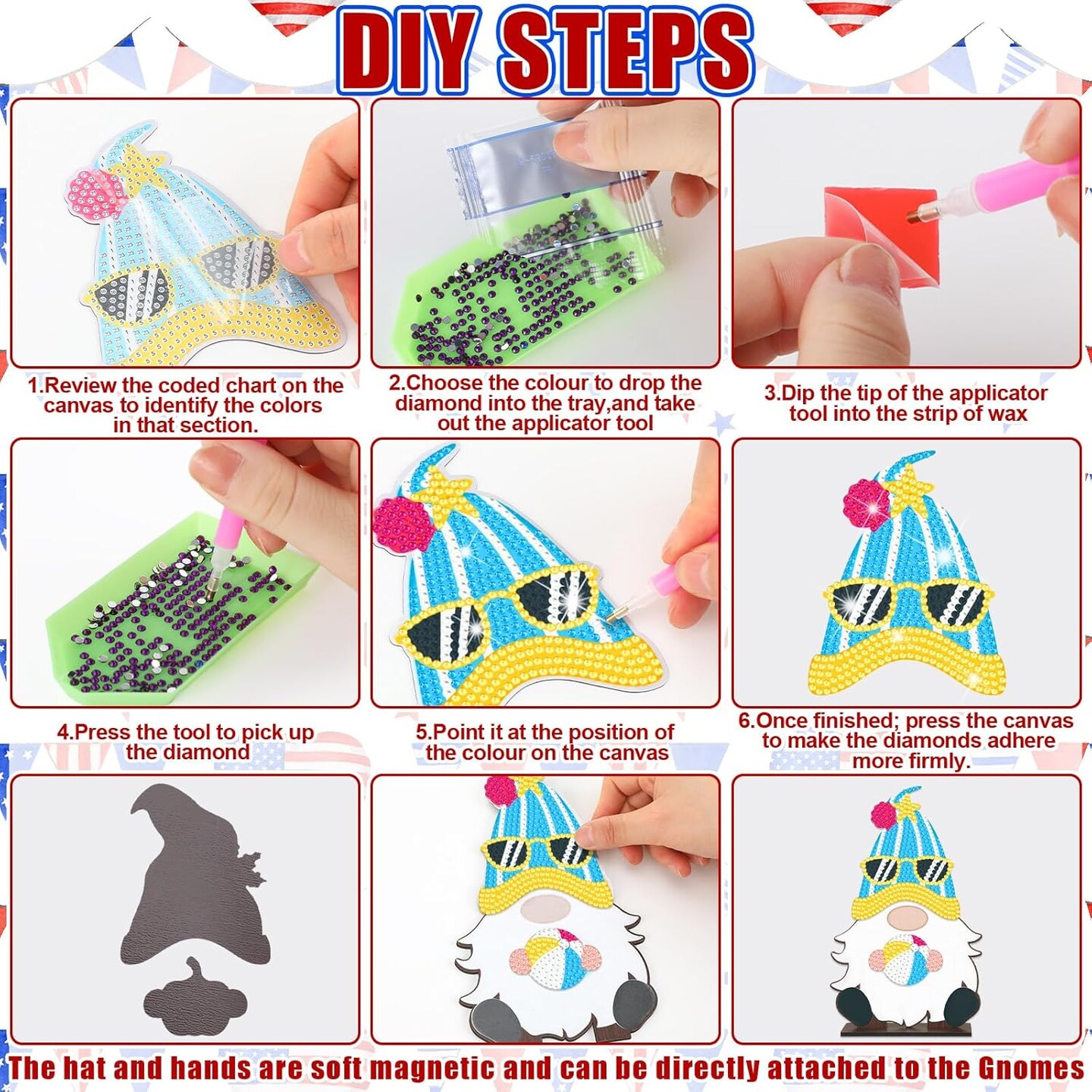 DIY STEPS

1.Review the coded chart on the canvas to identify the colors in that section.

2.Choose the colour to drop the diamond into the tray,and take out the applicator tool

3.Dip the tip of the applicator tool into the strip of wax

4.Press the tool to pick up the diamond

5.Point it at the position of the colour on the canvas

6.Once finished; press the canvas to make the diamonds adhere more firmly.

The hat and hands are soft magnetic and can be directly attached to the Gnomes