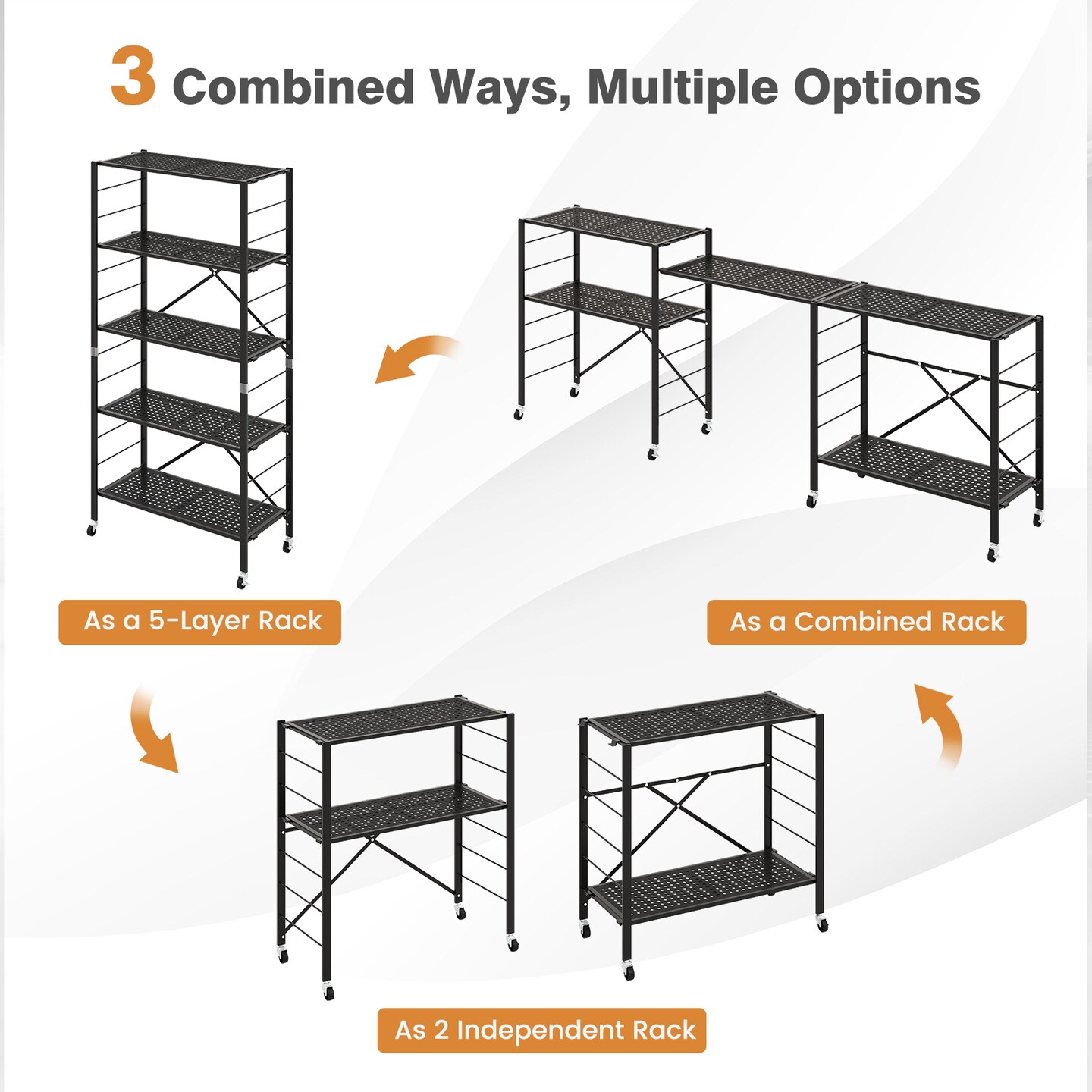 3 Combined Ways, Multiple Options

As a 5-Layer Rack

As a Combined Rack

As 2 Independent Rack