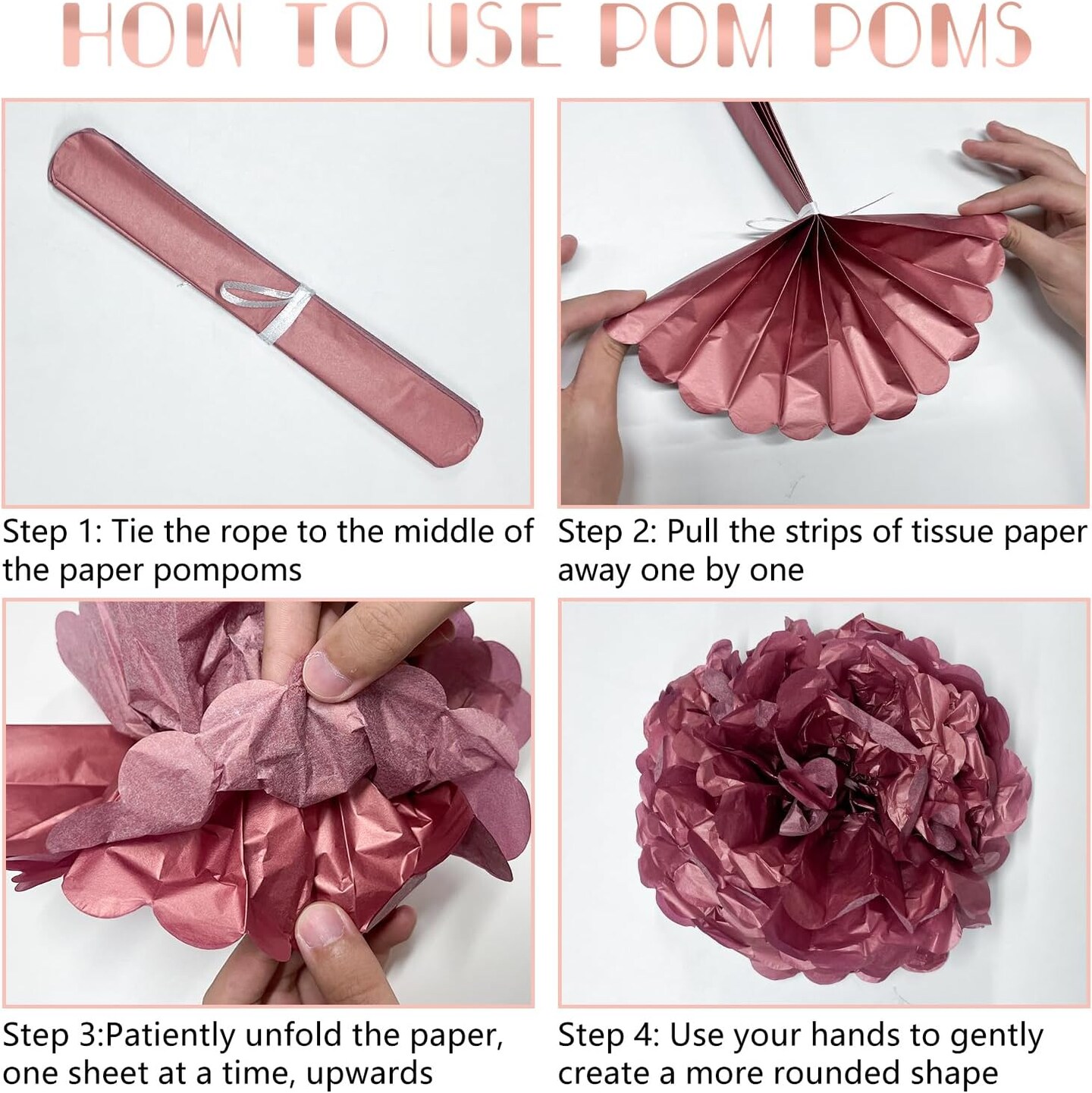 HOW TO USE POM POMS

Step 1: Tie the rope to the middle of the paper pompoms

Step 2: Pull the strips of tissue paper away one by one

Step 3:Patiently unfold the paper, one sheet at a time, upwards

Step 4: Use your hands to gently create a more rounded shape