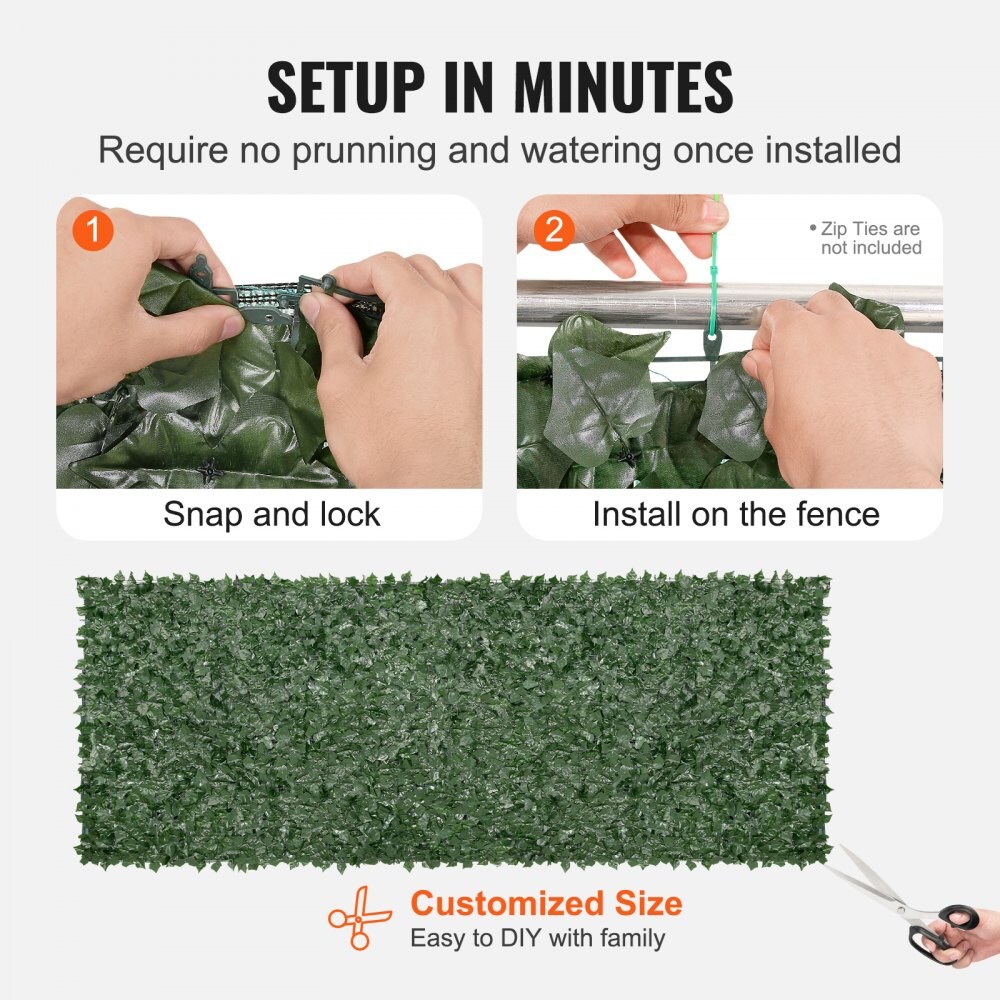 SETUP IN MINUTES

Require no prunning and watering once installed

1

Snap and lock

2

• Zip Ties are not included

Install on the fence

Customized Size

Easy to DIY with family