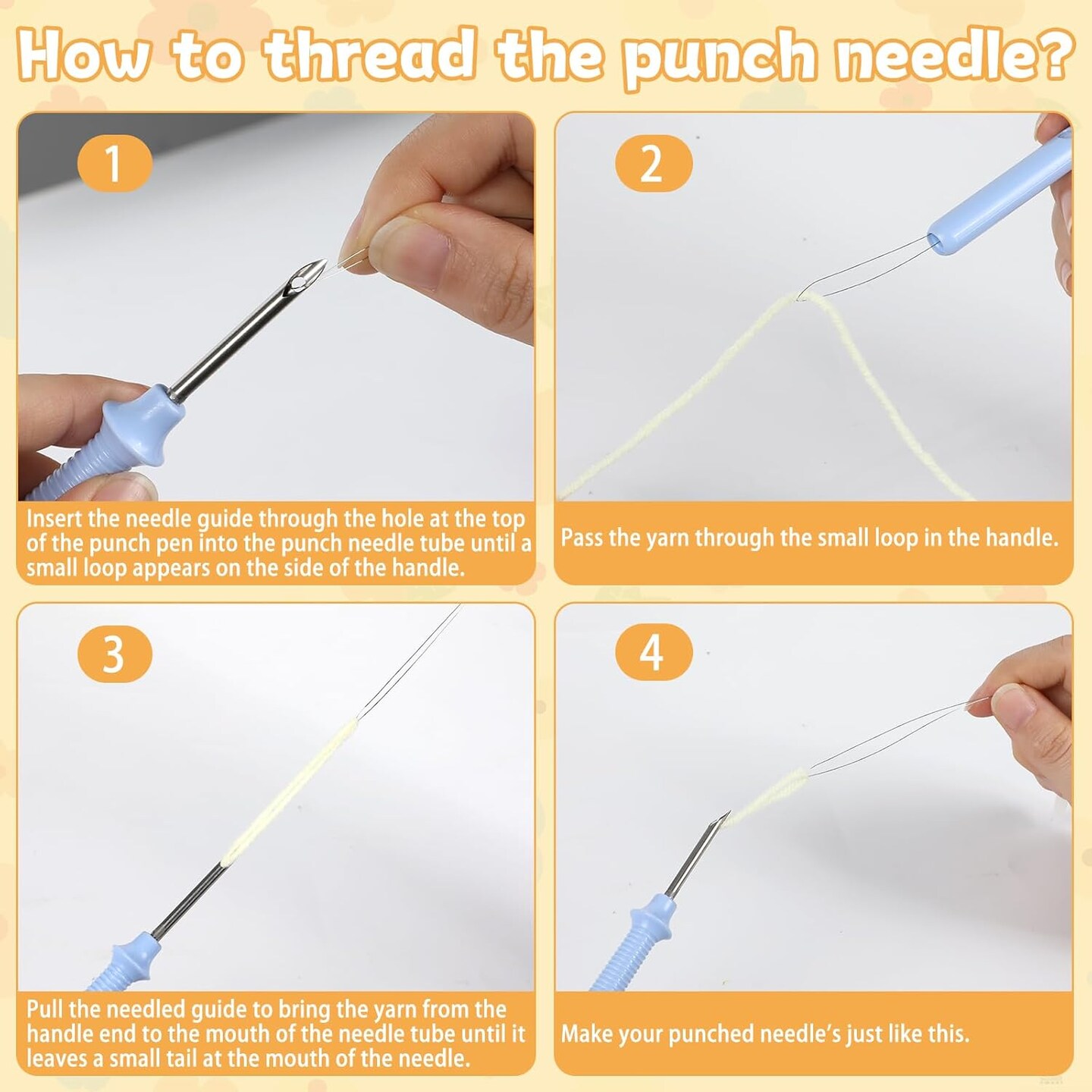 How to thread the punch needle?

1

Insert the needle guide through the hole at the top of the punch pen into the punch needle tube until a small loop appears on the side of the handle.

2

Pass the yarn through the small loop in the handle.

3

Pull the needled guide to bring the yarn from the handle end to the mouth of the needle tube until it leaves a small tail at the mouth of the needle.

4

Make your punched needle's just like this.