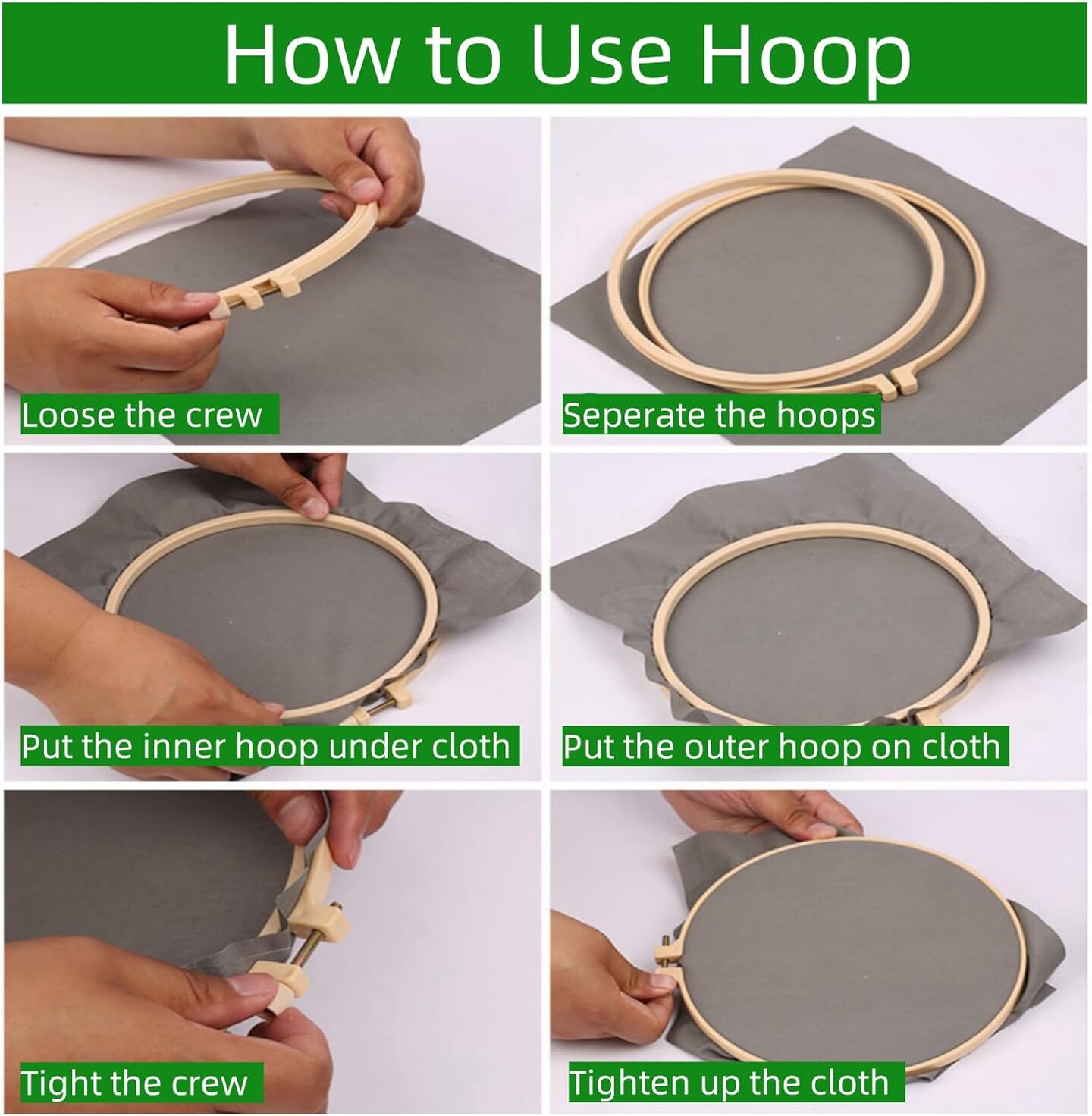 How to Use Hoop

Loose the crew

Seperate the hoops

Put the inner hoop under cloth

Put the outer hoop on cloth

Tight the crew

Tighten up the cloth