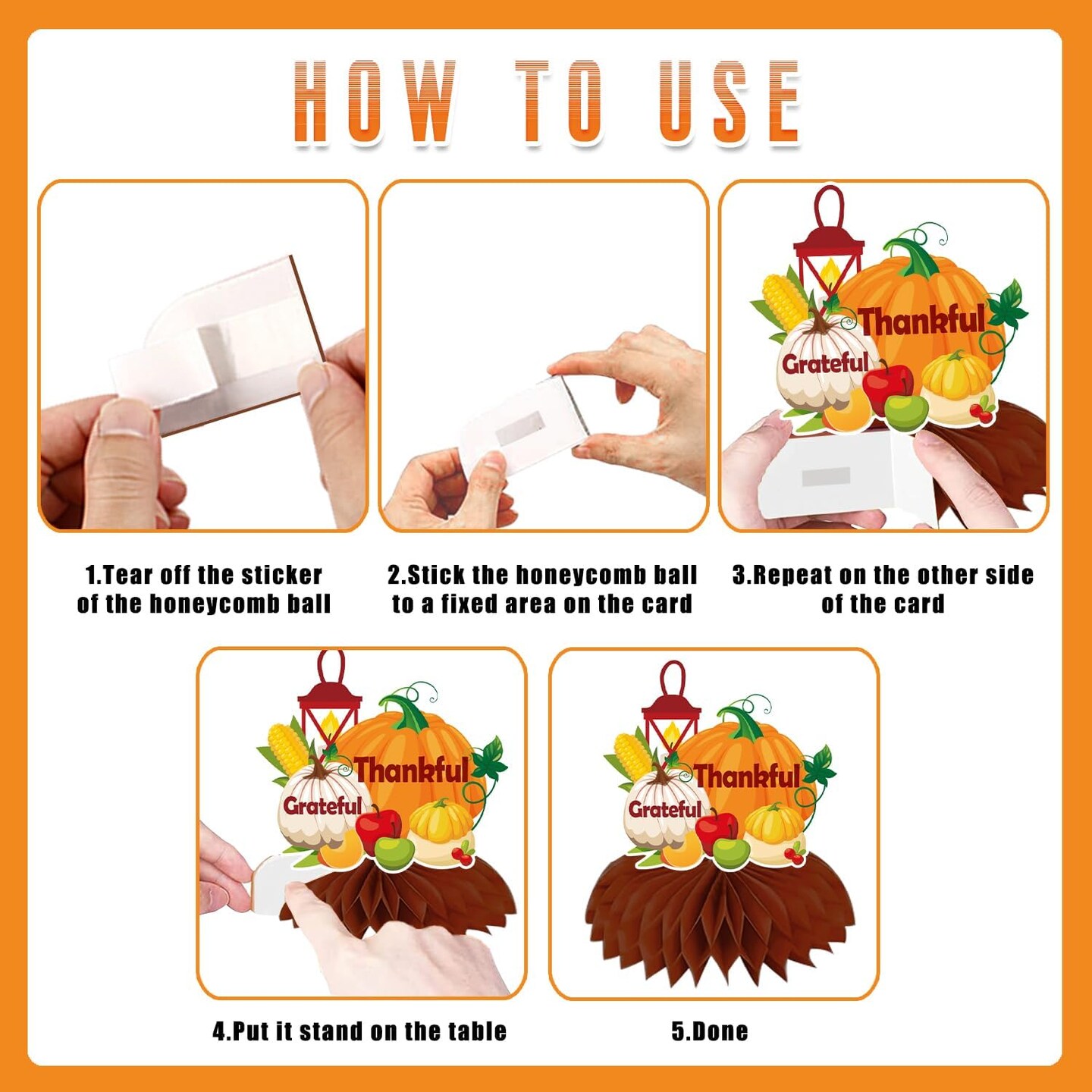 HOW TO USE

Thankful
Grateful

1.Tear off the sticker of the honeycomb ball

2.Stick the honeycomb ball to a fixed area on the card

3.Repeat on the other side of the card

Thankful
Grateful

Thankful
Grateful

4.Put it stand on the table

5.Done