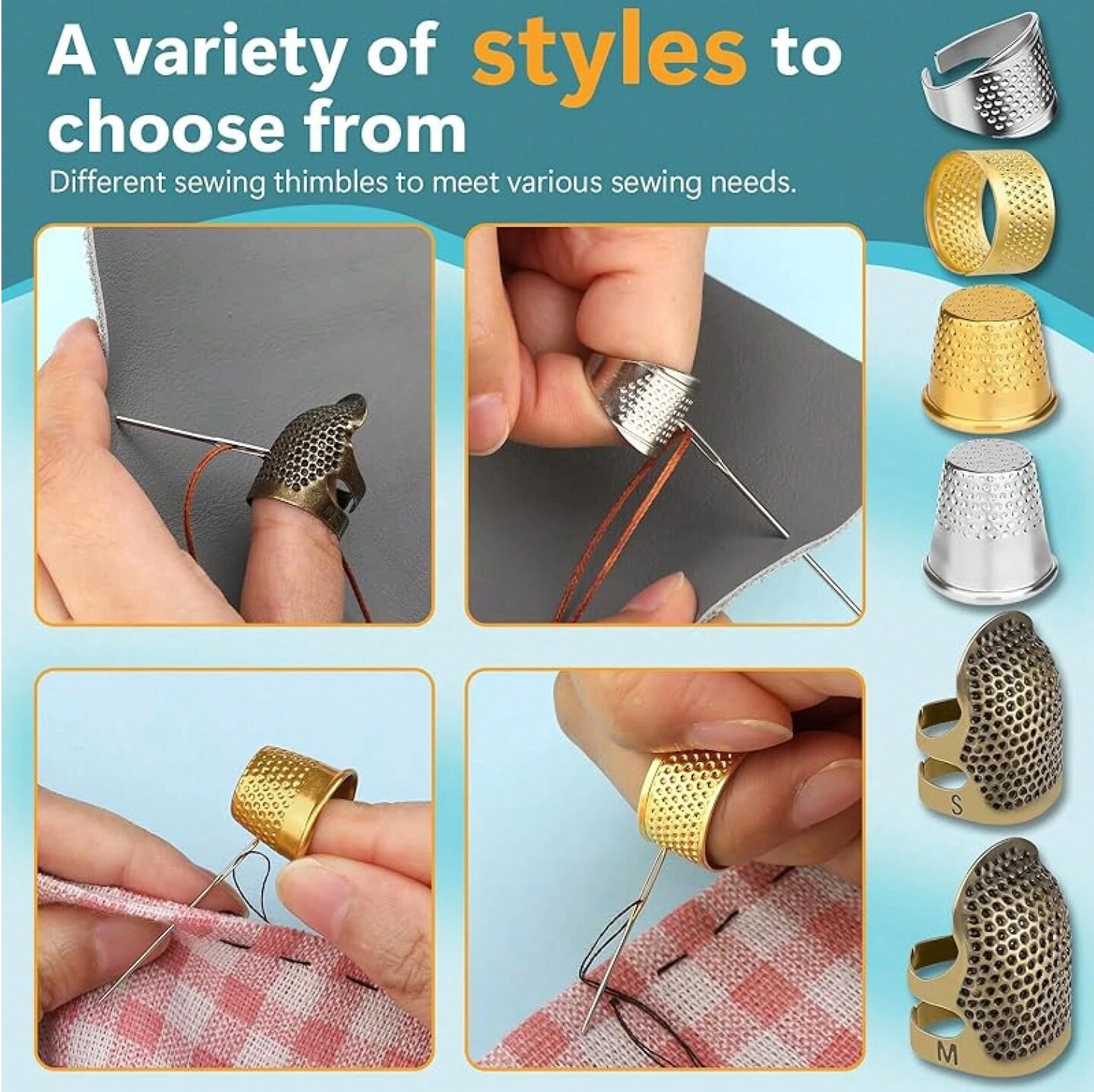 A variety of styles to choose from

Different sewing thimbles to meet various sewing needs.

S

M