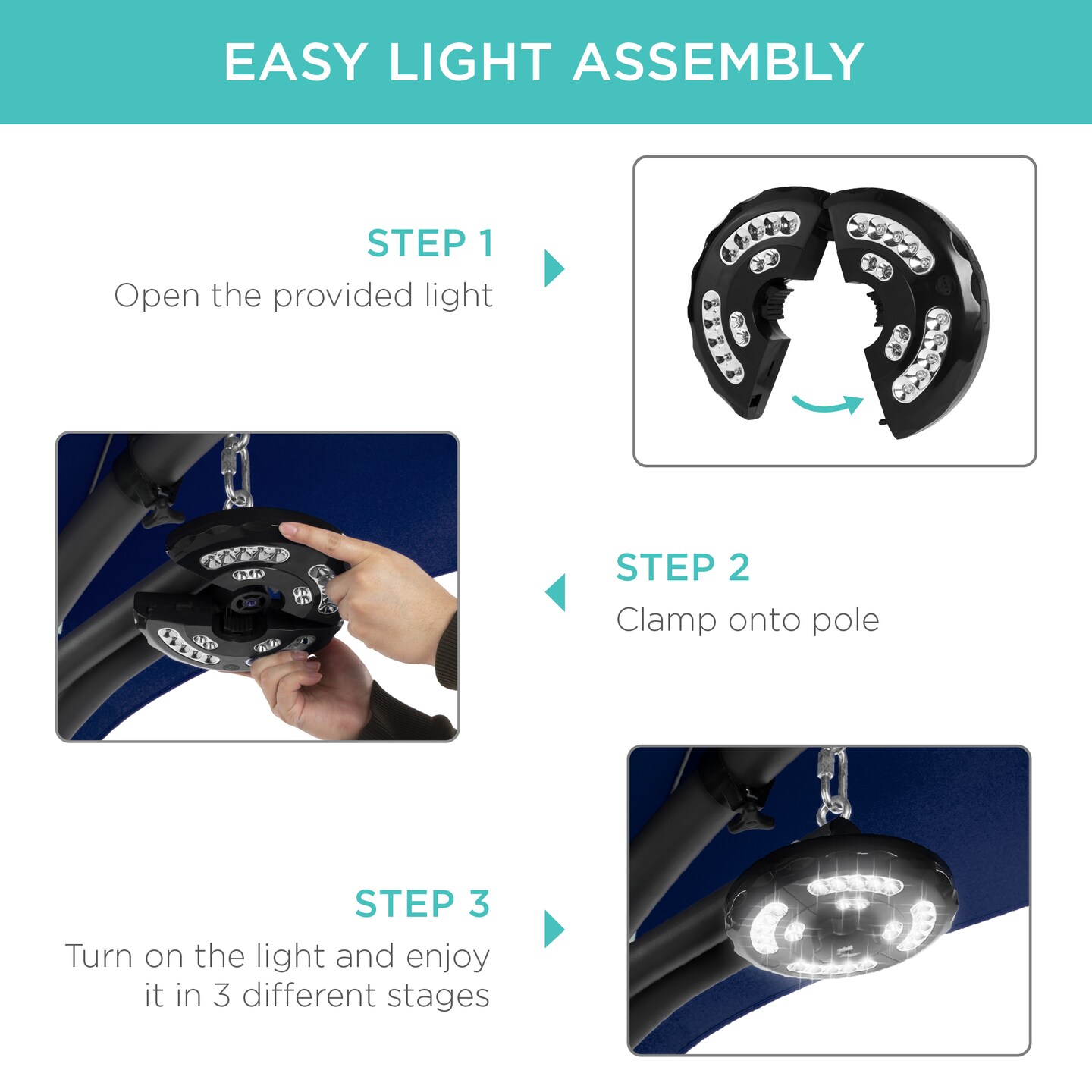 EASY LIGHT ASSEMBLY

STEP 1
Open the provided light

STEP 2
Clamp onto pole

STEP 3
Turn on the light and enjoy it in 3 different stages