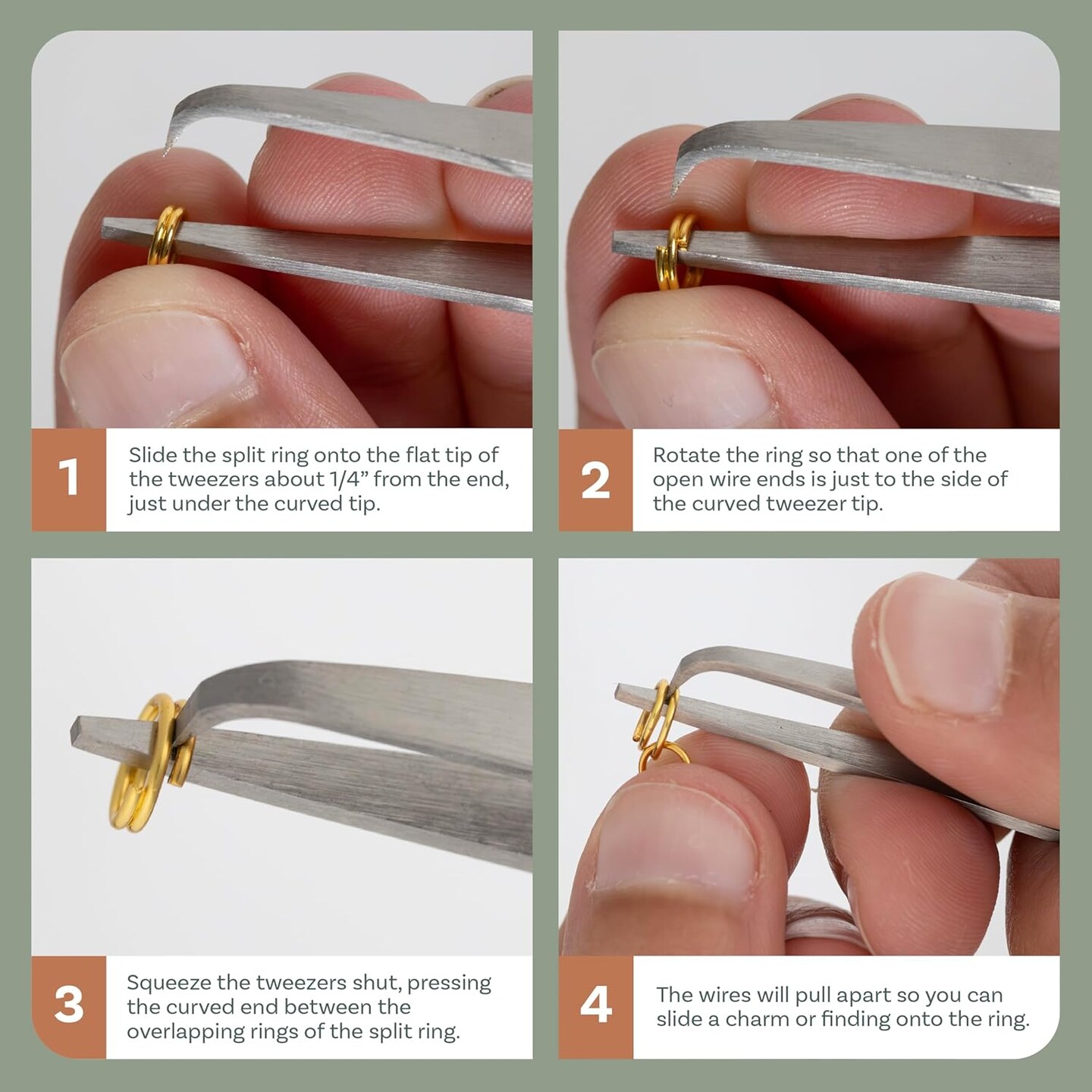 1
Slide the split ring onto the flat tip of the tweezers about 1/4” from the end, just under the curved tip.

2
Rotate the ring so that one of the open wire ends is just to the side of the curved tweezer tip.

3
Squeeze the tweezers shut, pressing the curved end between the overlapping rings of the split ring.

4
The wires will pull apart so you can slide a charm or finding onto the ring.