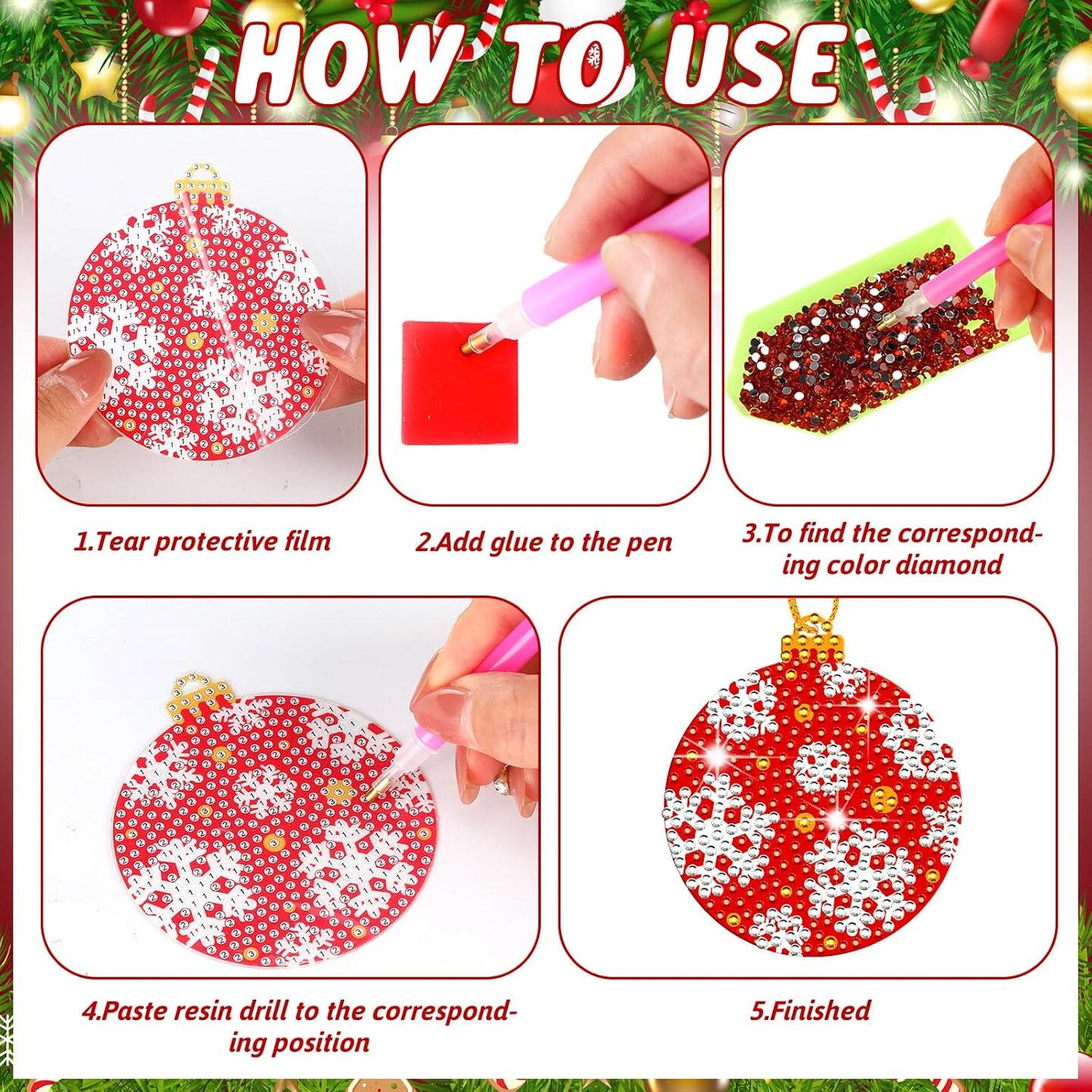 HOW TO USE

1.Tear protective film

2.Add glue to the pen

3.To find the corresponding color diamond

4.Paste resin drill to the corresponding position

5.Finished