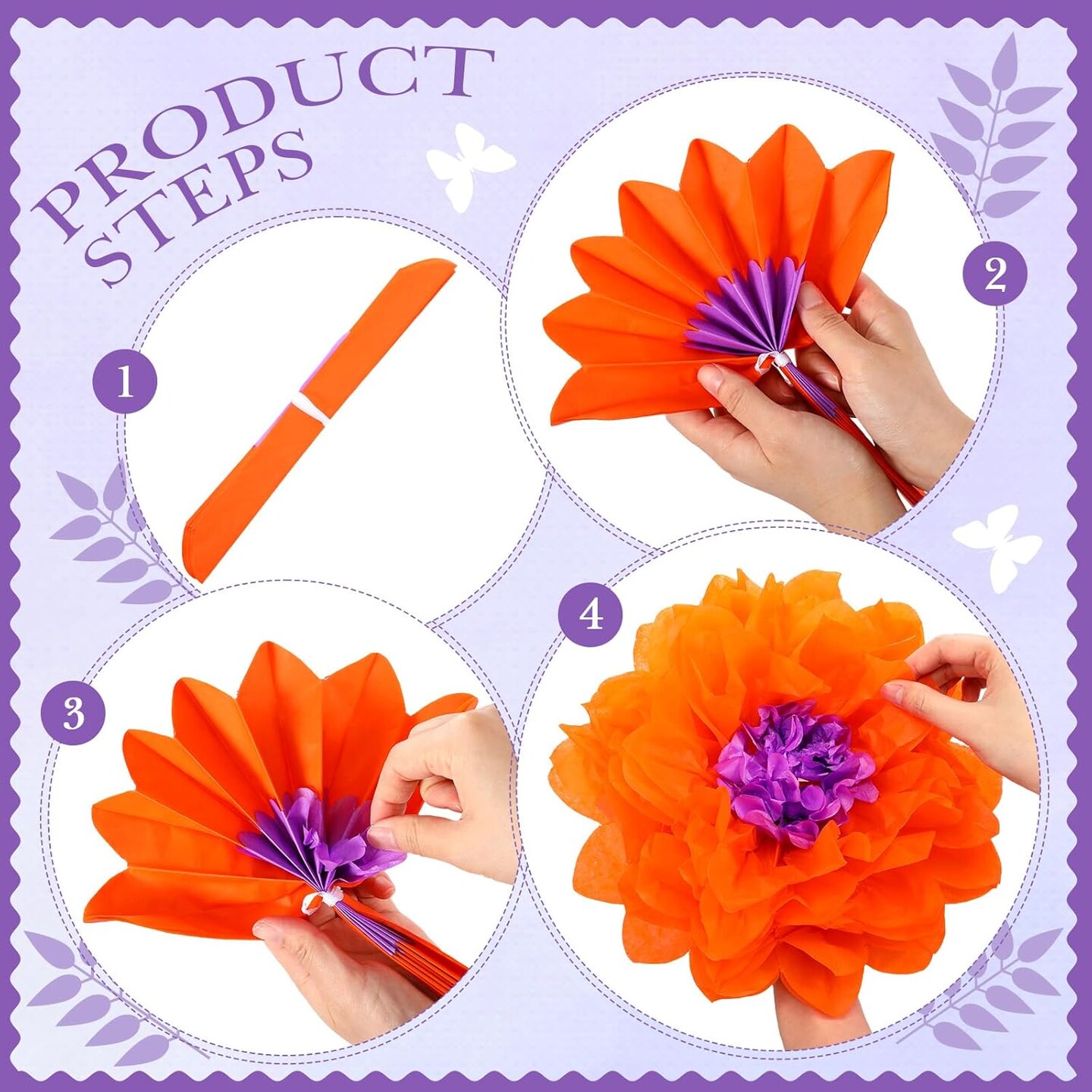 PRODUCT STEPS

1

2

3

4