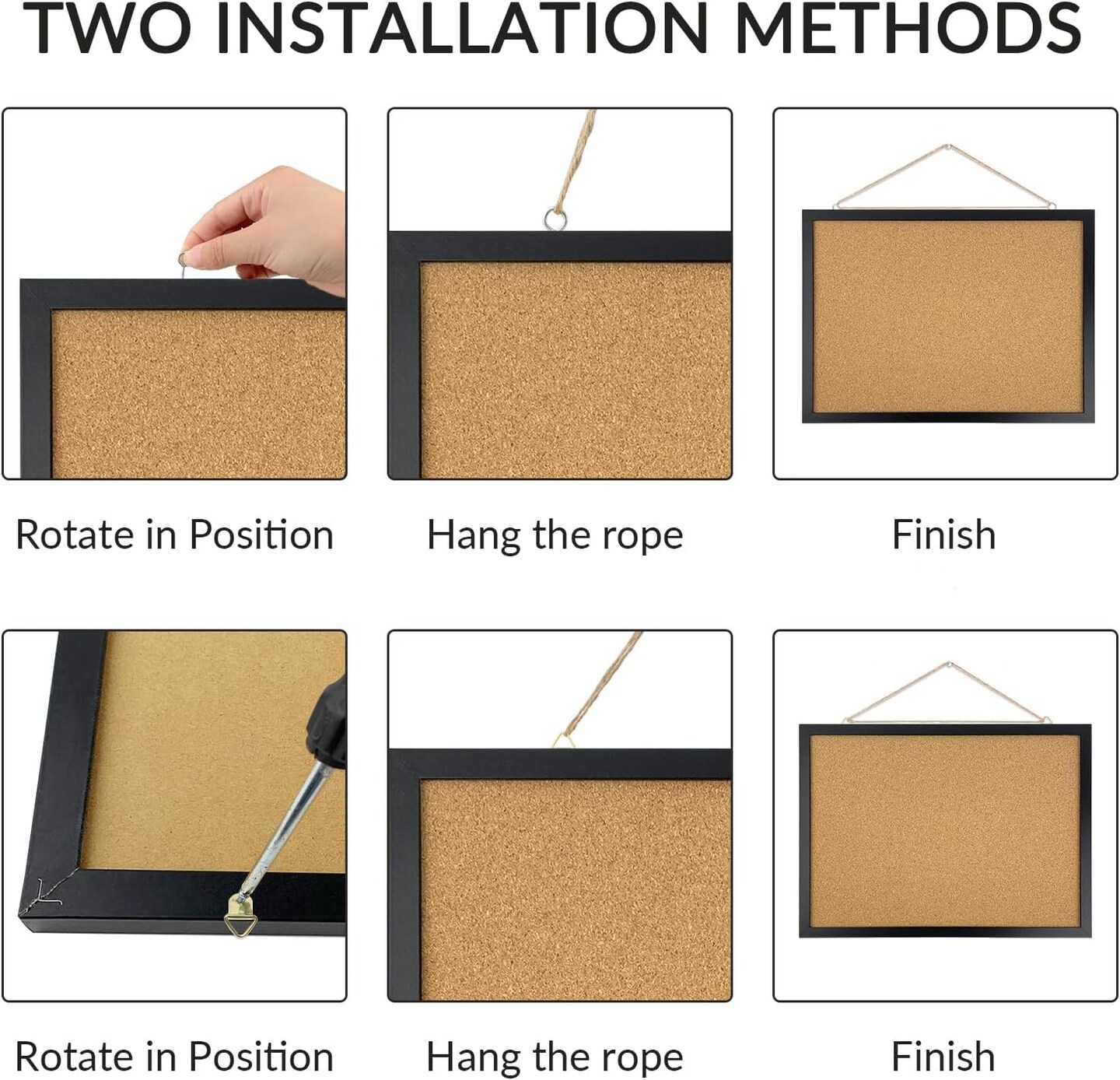 TWO INSTALLATION METHODS

Rotate in Position

Hang the rope

Finish

Rotate in Position

Hang the rope

Finish