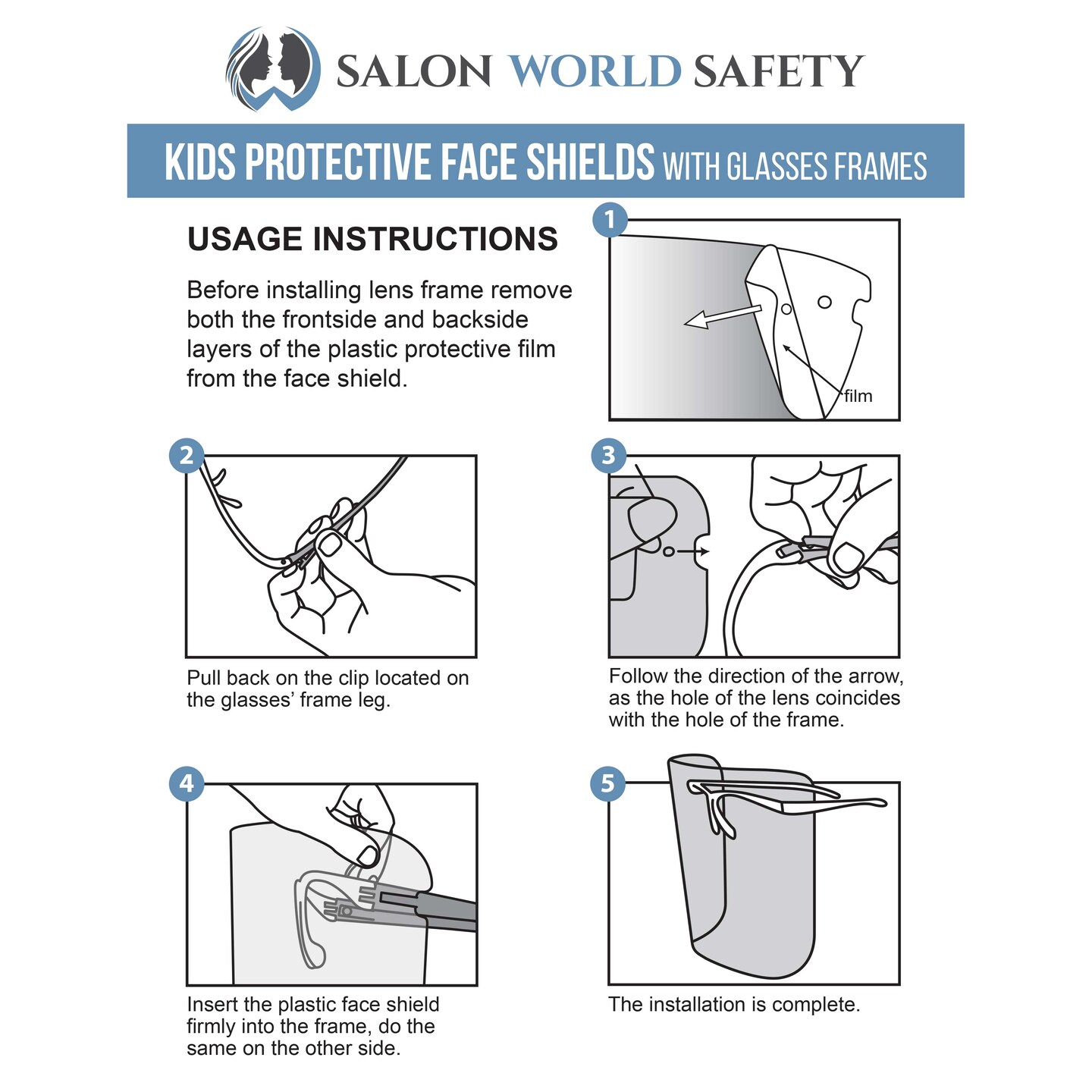 SALON WORLD SAFETY

KIDS PROTECTIVE FACE SHIELDS WITH GLASSES FRAMES

USAGE INSTRUCTIONS

Before installing lens frame remove both the frontside and backside layers of the plastic protective film from the face shield.

1

film

2

Pull back on the clip located on the glasses' frame leg.

3

Follow the direction of the arrow, as the hole of the lens coincides with the hole of the frame.

4

Insert the plastic face shield firmly into the frame, do the same on the other side.

5

The installation is complete.