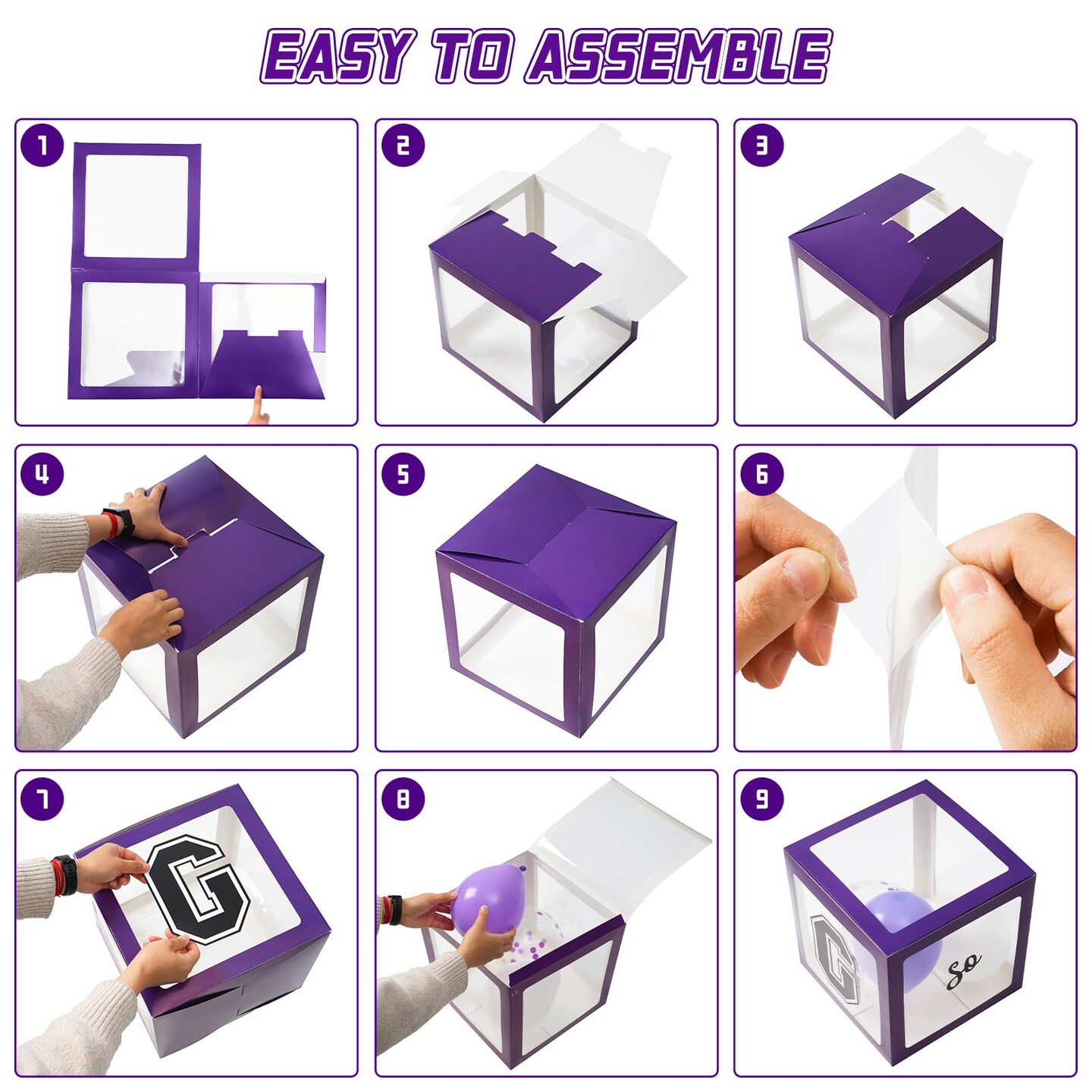 EASY TO ASSEMBLE

1

2

3

4

5

6

7

G

8

9

G

So