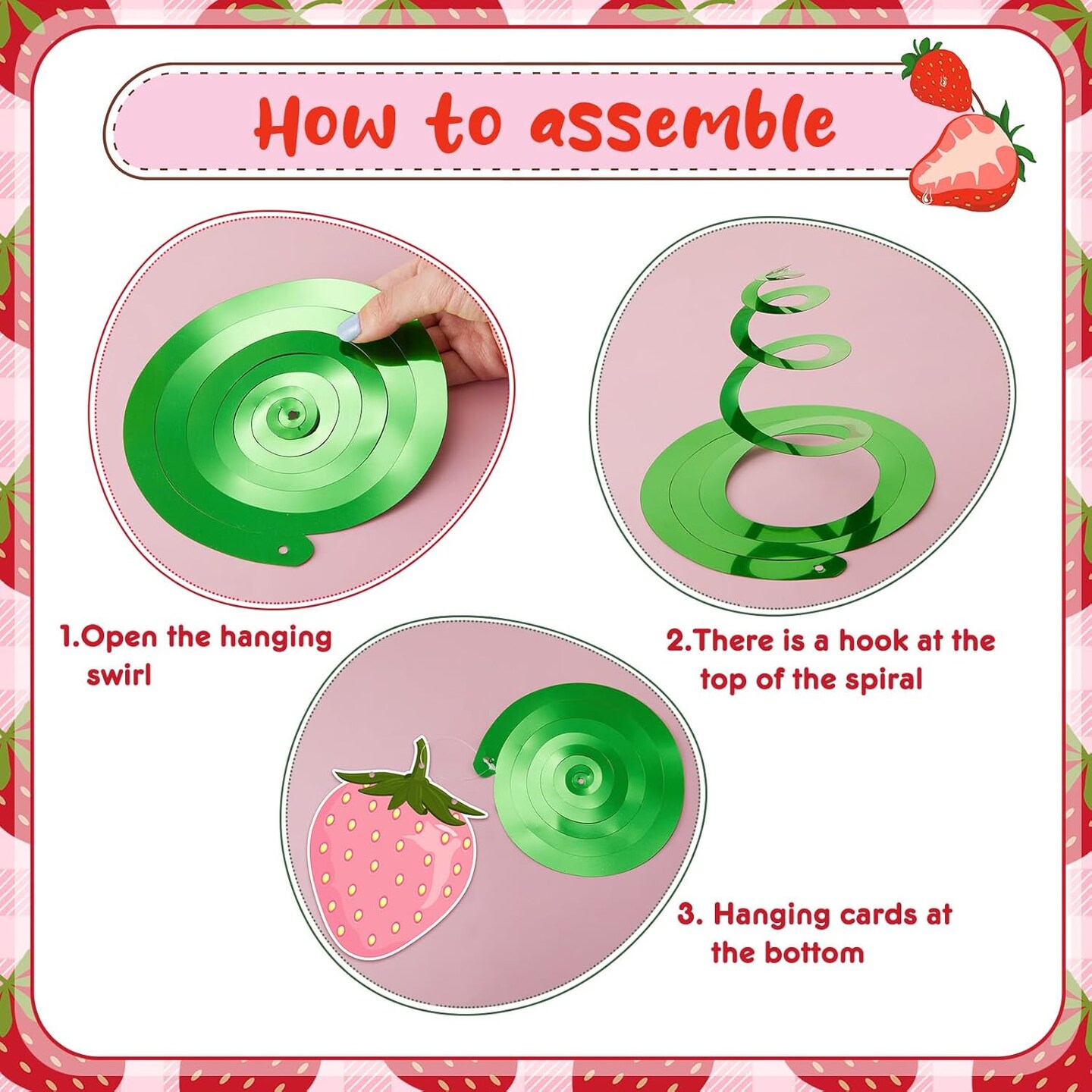 How to assemble

1.Open the hanging swirl

2.There is a hook at the top of the spiral

3. Hanging cards at the bottom