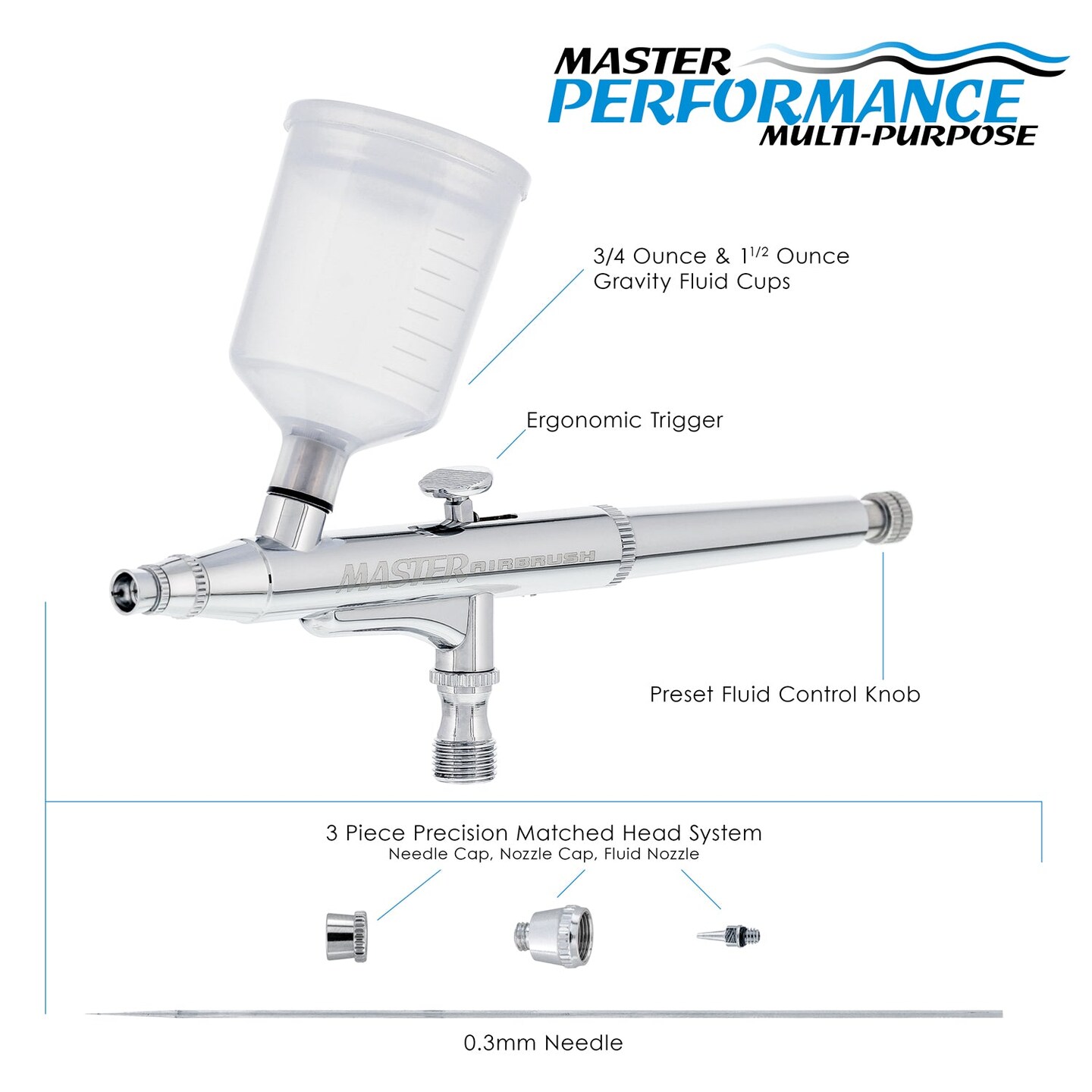 MASTER
PERFORMANCE
MULTI-PURPOSE

3/4 Ounce & $1^{1/2}$ Ounce
Gravity Fluid Cups

Ergonomic Trigger

MASTER AIRBRUSH

Preset Fluid Control Knob

3 Piece Precision Matched Head System
Needle Cap, Nozzle Cap, Fluid Nozzle

0.3mm Needle