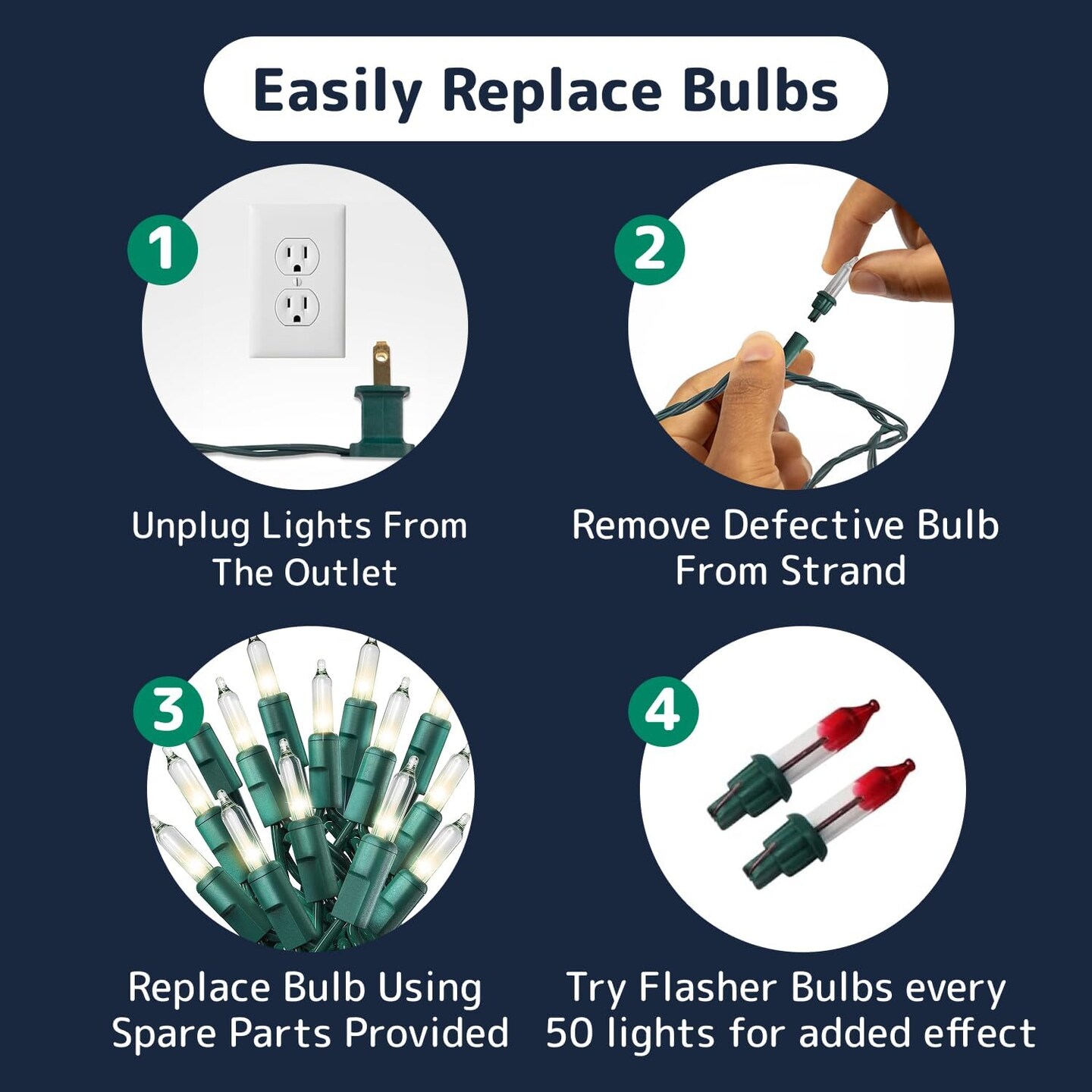 Easily Replace Bulbs

1

Unplug Lights From The Outlet

2

Remove Defective Bulb From Strand

3

Replace Bulb Using Spare Parts Provided

4

Try Flasher Bulbs every 50 lights for added effect