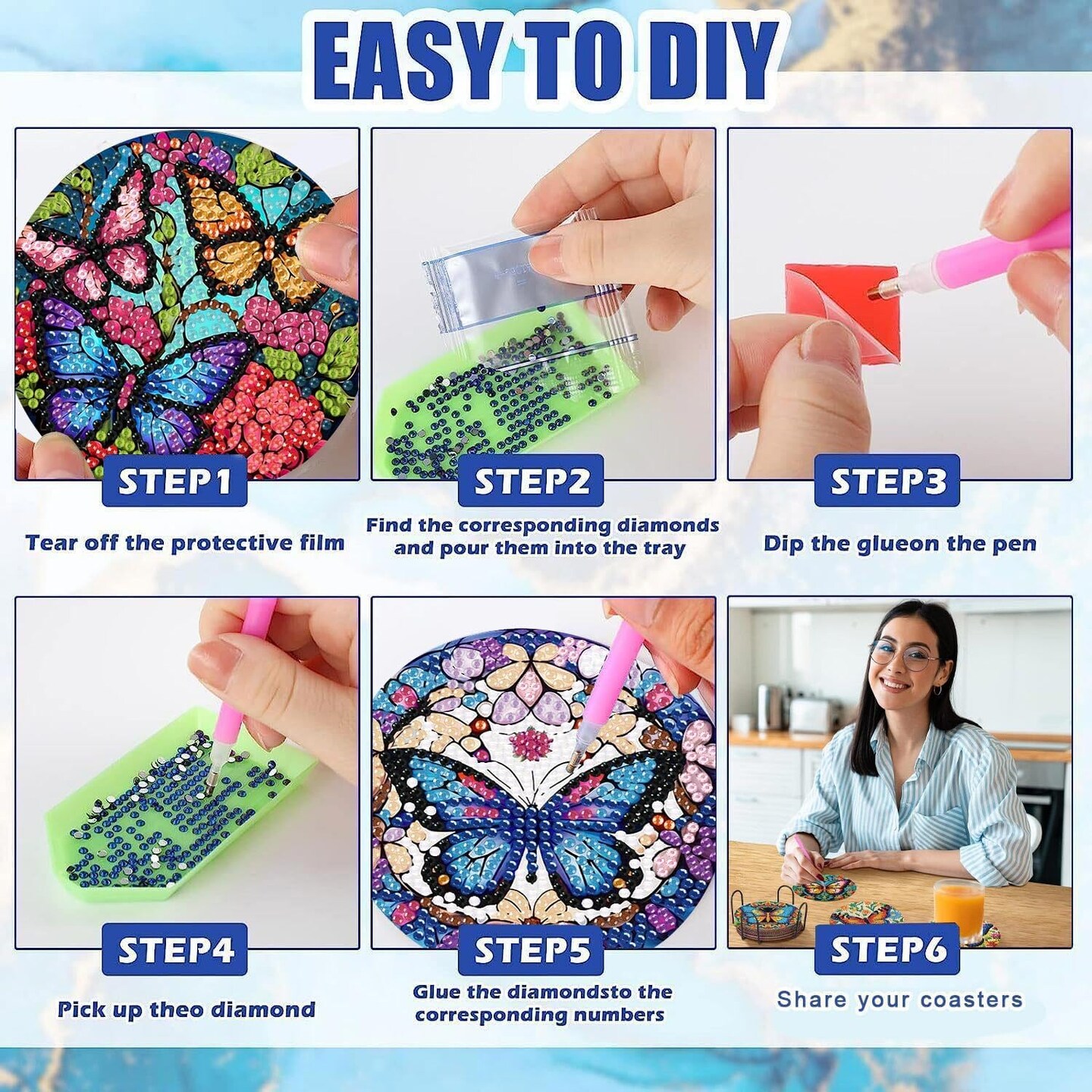 EASY TO DIY

STEP1

Tear off the protective film

STEP2

Find the corresponding diamonds and pour them into the tray

STEP3

Dip the glueon the pen

STEP4

Pick up theo diamond

STEP5

Glue the diamondsto the corresponding numbers

STEP6

Share your coasters