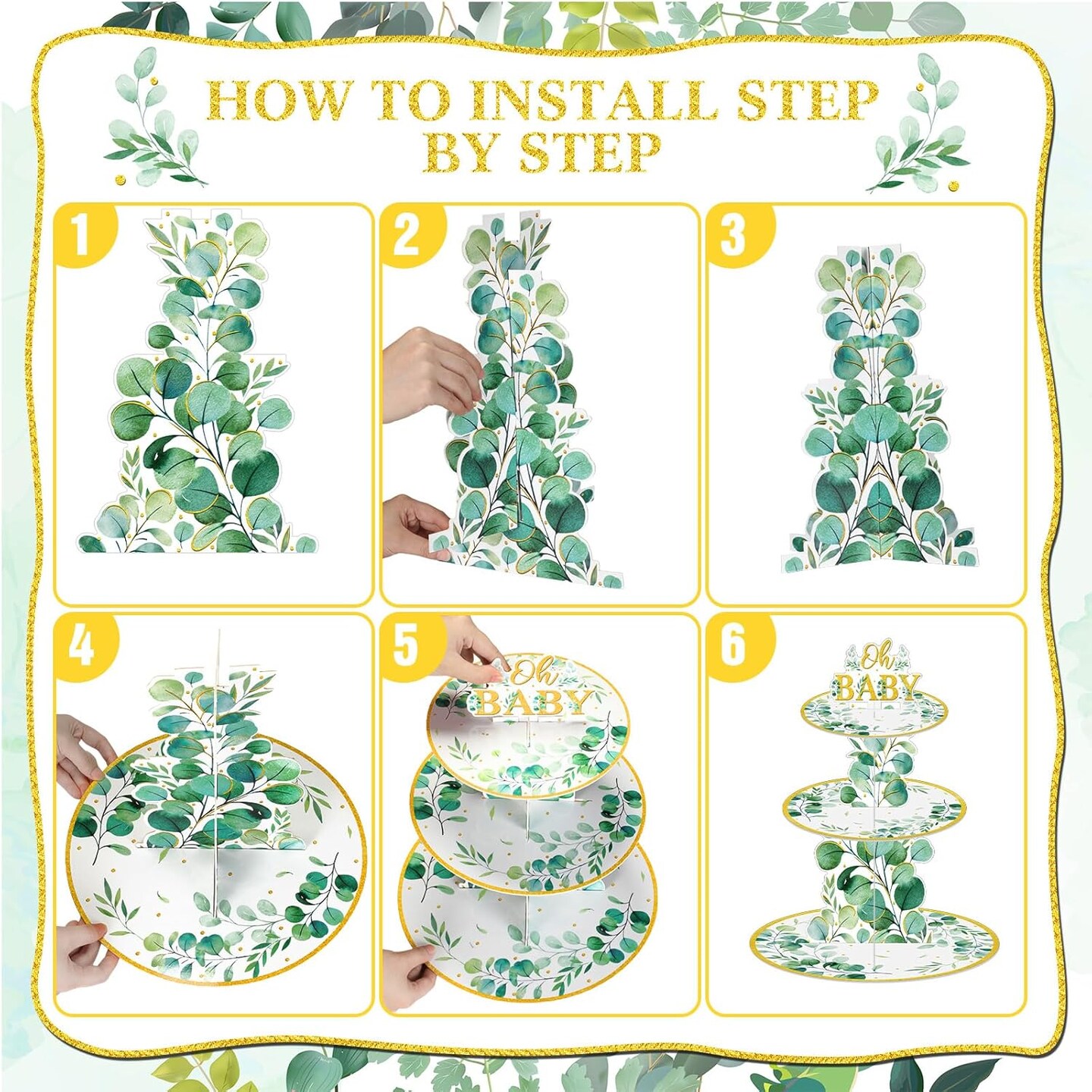 HOW TO INSTALL STEP BY STEP

1

2

3

4

5

Oh BABY

6

Oh BABY