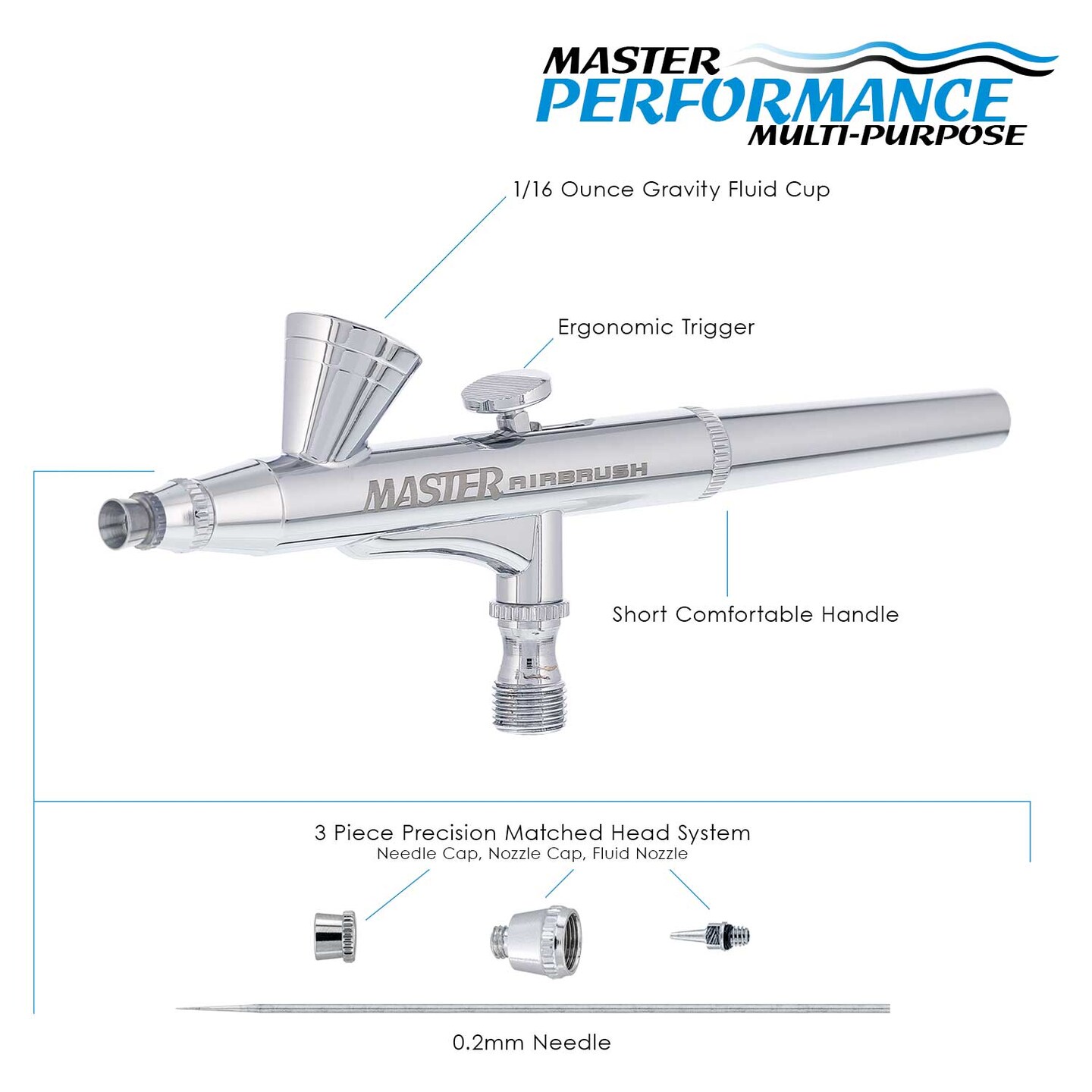 MASTER
PERFORMANCE
MULTI-PURPOSE

1/16 Ounce Gravity Fluid Cup

Ergonomic Trigger

MASTER AIRBRUSH

Short Comfortable Handle

3 Piece Precision Matched Head System
Needle Cap, Nozzle Cap, Fluid Nozzle

0.2mm Needle