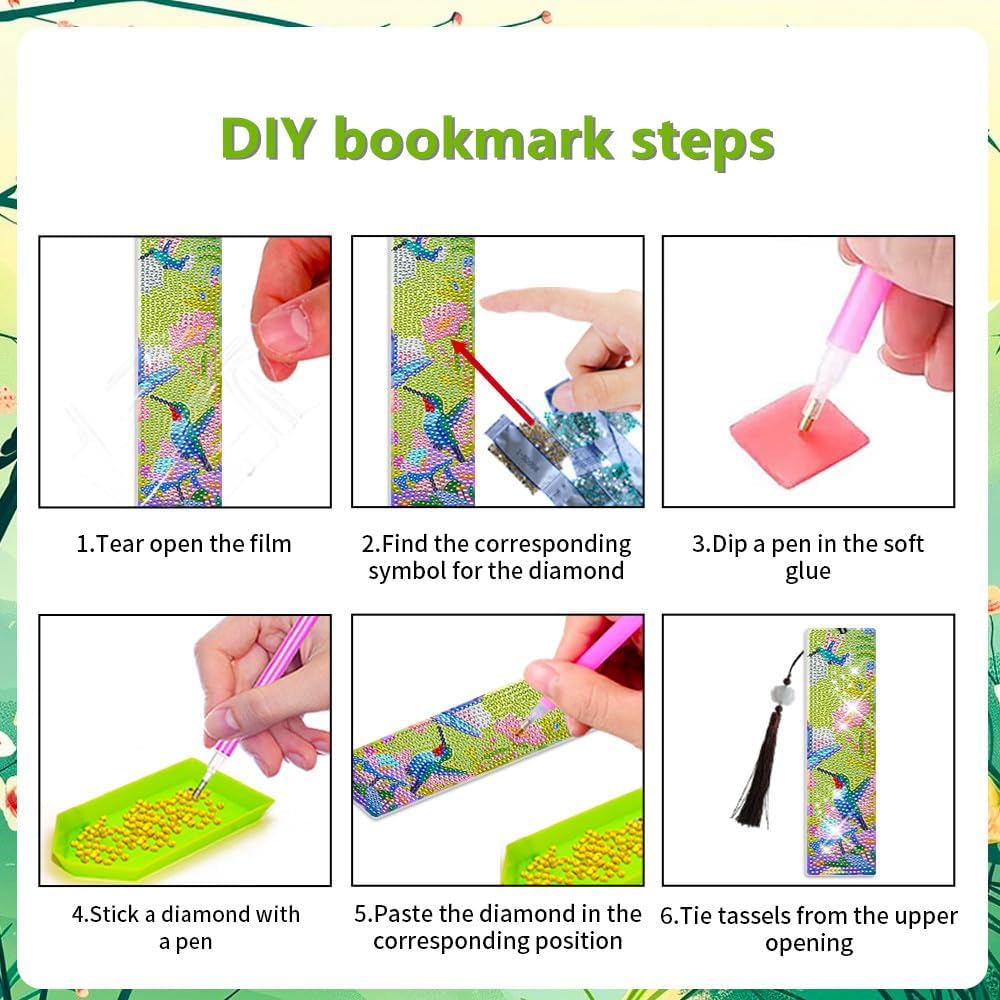 DIY bookmark steps

1.Tear open the film

2.Find the corresponding symbol for the diamond

3.Dip a pen in the soft glue

4.Stick a diamond with a pen

5.Paste the diamond in the corresponding position

6.Tie tassels from the upper opening