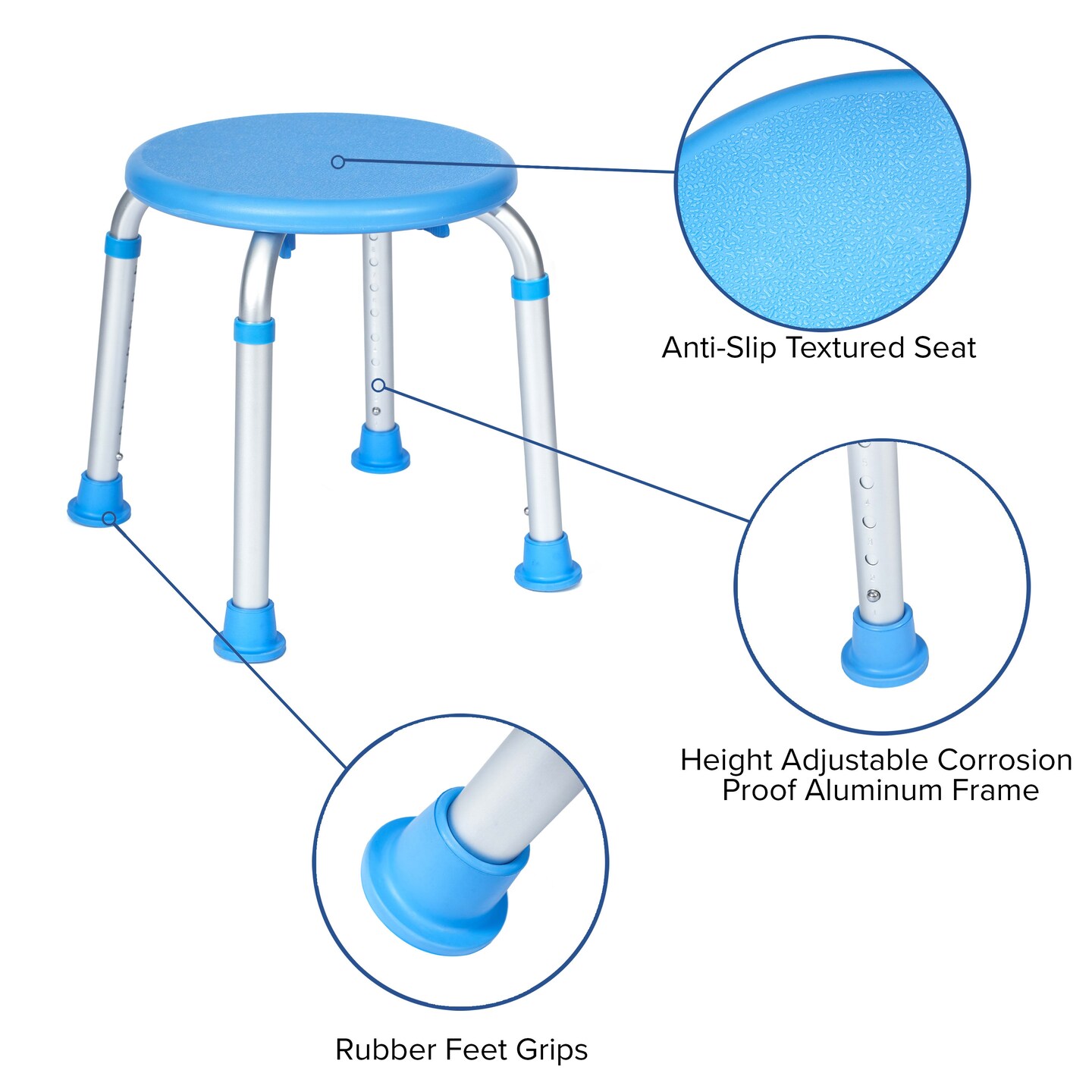 Anti-Slip Textured Seat

Height Adjustable Corrosion Proof Aluminum Frame

Rubber Feet Grips